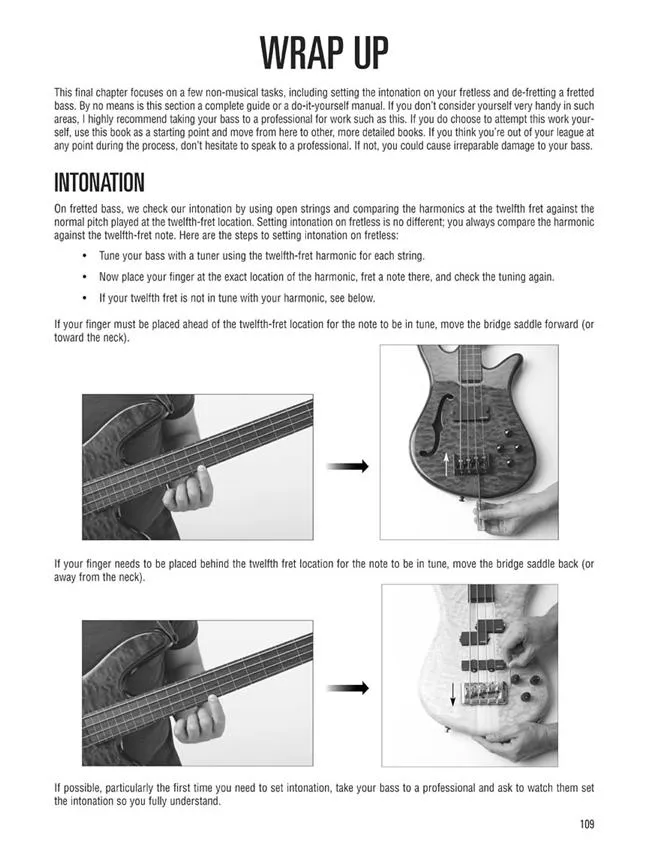 WRAP UP

This final chapter focuses on a few non-musical tasks, including setting the intonation on your fretless and de-fretting a fretted bass. By no means is this section a complete guide or a do-it-yourself manual. If you don't consider yourself very handy in such areas, I highly recommend taking your bass to a professional for work such as this. If you do choose to attempt this work yourself, use this book as a starting point and move from here to other, more detailed books. If you think you're out of your league at any point during the process, don't hesitate to speak to a professional. If not, you could cause irreparable damage to your bass.

INTONATION

On fretted bass, we check our intonation by using open strings and comparing the harmonics at the twelfth fret against the normal pitch played at the twelfth-fret location. Setting intonation on fretless is no different; you always compare the harmonic against the twelfth-fret note. Here are the steps to setting intonation on fretless:

• Tune your bass with a tuner using the twelfth-fret harmonic for each string.

• Now place your finger at the exact location of the harmonic, fret a note there, and check the tuning again.

• If your twelfth fret is not in tune with your harmonic, see below.

If your finger must be placed ahead of the twelfth-fret location for the note to be in tune, move the bridge saddle forward (or toward the neck).

If your finger needs to be placed behind the twelfth fret location for the note to be in tune, move the bridge saddle back (or away from the neck).

If possible, particularly the first time you need to set intonation, take your bass to a professional and ask to watch them set the intonation so you fully understand.

109