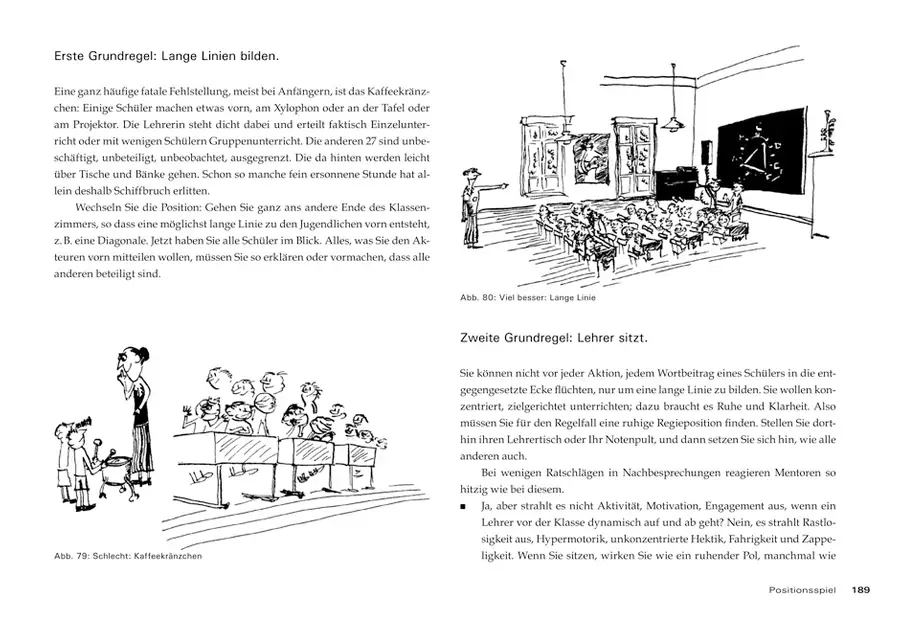 Erste Grundregel: Lange Linien bilden.

Eine ganz häufige fatale Fehlstellung, meist bei Anfängern, ist das Kaffeekränzchen: Einige Schüler machen etwas vorn, am Xylophon oder an der Tafel oder am Projektor. Die Lehrerin steht dicht dabei und erteilt faktisch Einzelunterricht oder mit wenigen Schülern Gruppenunterricht. Die anderen 27 sind unbeschäftigt, unbeteiligt, unbeobachtet, ausgegrenzt. Die da hinten werden leicht über Tische und Bänke gehen. Schon so manche fein ersonnene Stunde hat allein deshalb Schiffbruch erlitten.

Wechseln Sie die Position: Gehen Sie ganz ans andere Ende des Klassenzimmers, so dass eine möglichst lange Linie zu den Jugendlichen vorn entsteht, z. B. eine Diagonale. Jetzt haben Sie alle Schüler im Blick. Alles, was Sie den Akteuren vorn mitteilen wollen, müssen Sie so erklären oder vormachen, dass alle anderen beteiligt sind.

Abb. 79: Schlecht: Kaffeekränzchen

Abb. 80: Viel besser: Lange Linie

Zweite Grundregel: Lehrer sitzt.

Sie können nicht vor jeder Aktion, jedem Wortbeitrag eines Schülers in die entgegengesetzte Ecke flüchten, nur um eine lange Linie zu bilden. Sie wollen konzentriert, zielgerichtet unterrichten; dazu braucht es Ruhe und Klarheit. Also müssen Sie für den Regelfall eine ruhige Regieposition finden. Stellen Sie dorthin ihren Lehrertisch oder Ihr Notenpult, und dann setzen Sie sich hin, wie alle anderen auch.

Bei wenigen Ratschlägen in Nachbesprechungen reagieren Mentoren so hitzig wie bei diesem.

■ Ja, aber strahlt es nicht Aktivität, Motivation, Engagement aus, wenn ein Lehrer vor der Klasse dynamisch auf und ab geht? Nein, es strahlt Rastlosigkeit aus, Hypermotorik, unkonzentrierte Hektik, Fahrigkeit und Zappeligkeit. Wenn Sie sitzen, wirken Sie wie ein ruhender Pol, manchmal wie

Positionsspiel 189