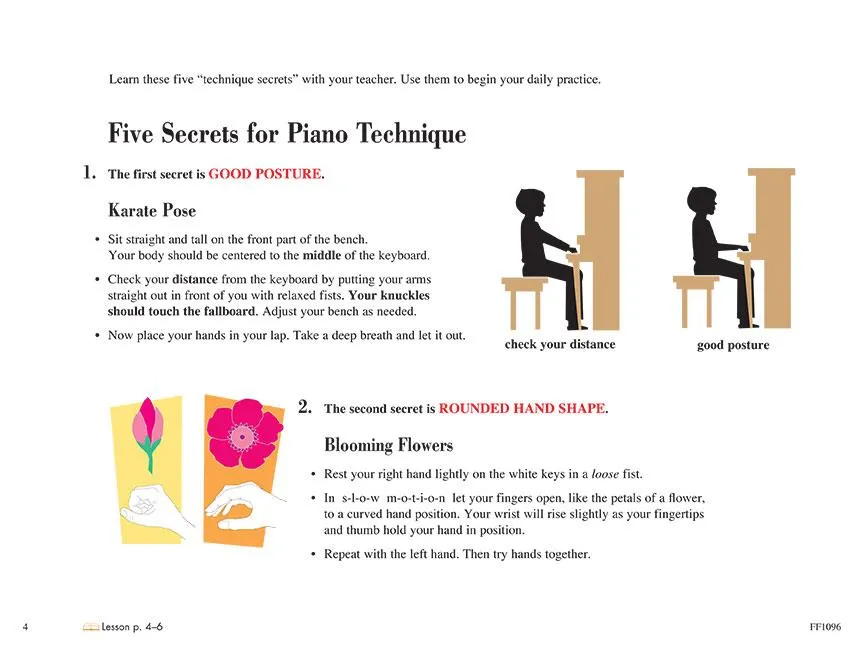 Learn these five "technique secrets" with your teacher. Use them to begin your daily practice.

Five Secrets for Piano Technique

1. The first secret is GOOD POSTURE.

Karate Pose

• Sit straight and tall on the front part of the bench. Your body should be centered to the middle of the keyboard.

• Check your distance from the keyboard by putting your arms straight out in front of you with relaxed fists. Your knuckles should touch the fallboard. Adjust your bench as needed.

• Now place your hands in your lap. Take a deep breath and let it out.

check your distance

good posture

2. The second secret is ROUNDED HAND SHAPE.

Blooming Flowers

• Rest your right hand lightly on the white keys in a loose fist.

• In s-l-o-w m-o-t-i-o-n let your fingers open, like the petals of a flower, to a curved hand position. Your wrist will rise slightly as your fingertips and thumb hold your hand in position.

• Repeat with the left hand. Then try hands together.

4

Lesson p. 4–6

FF1096