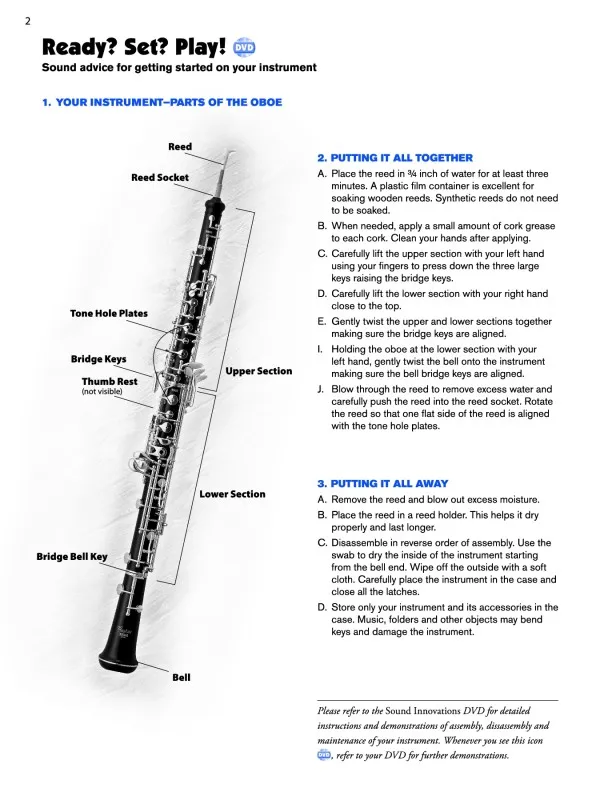 2

Ready? Set? Play! DVD

Sound advice for getting started on your instrument

1. YOUR INSTRUMENT–PARTS OF THE OBOE

Reed

Reed Socket

Tone Hole Plates

Bridge Keys

Thumb Rest
(not visible)

Upper Section

Lower Section

Bridge Bell Key

Bell

2. PUTTING IT ALL TOGETHER

A. Place the reed in ¾ inch of water for at least three minutes. A plastic film container is excellent for soaking wooden reeds. Synthetic reeds do not need to be soaked.

B. When needed, apply a small amount of cork grease to each cork. Clean your hands after applying.

C. Carefully lift the upper section with your left hand using your fingers to press down the three large keys raising the bridge keys.

D. Carefully lift the lower section with your right hand close to the top.

E. Gently twist the upper and lower sections together making sure the bridge keys are aligned.

I. Holding the oboe at the lower section with your left hand, gently twist the bell onto the instrument making sure the bell bridge keys are aligned.

J. Blow through the reed to remove excess water and carefully push the reed into the reed socket. Rotate the reed so that one flat side of the reed is aligned with the tone hole plates.

3. PUTTING IT ALL AWAY

A. Remove the reed and blow out excess moisture.

B. Place the reed in a reed holder. This helps it dry properly and last longer.

C. Disassemble in reverse order of assembly. Use the swab to dry the inside of the instrument starting from the bell end. Wipe off the outside with a soft cloth. Carefully place the instrument in the case and close all the latches.

D. Store only your instrument and its accessories in the case. Music, folders and other objects may bend keys and damage the instrument.

Please refer to the Sound Innovations DVD for detailed instructions and demonstrations of assembly, disassembly and maintenance of your instrument. Whenever you see this icon DVD, refer to your DVD for further demonstrations.