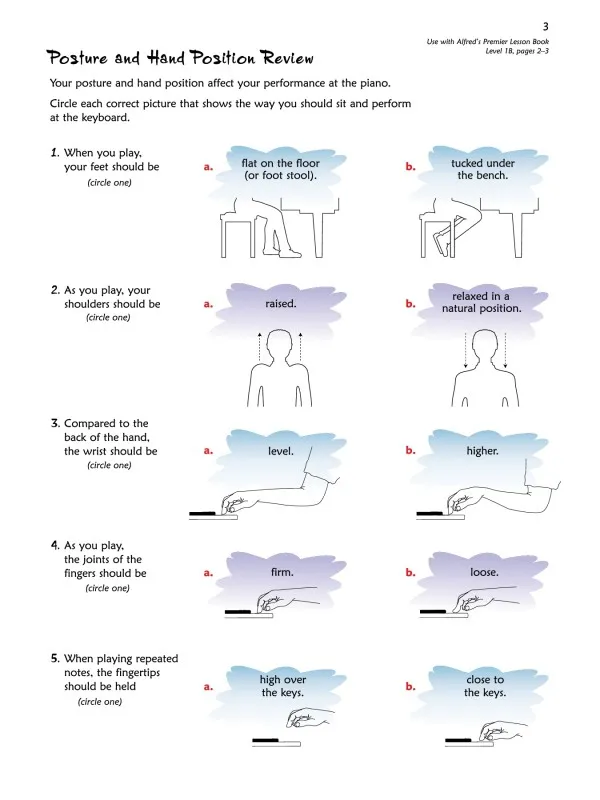 3

Use with Alfred's Premier Lesson Book Level 1B, pages 2–3

Posture and Hand Position Review

Your posture and hand position affect your performance at the piano.

Circle each correct picture that shows the way you should sit and perform at the keyboard.

1. When you play, your feet should be
(circle one)

a. flat on the floor (or foot stool).

b. tucked under the bench.

2. As you play, your shoulders should be
(circle one)

a. raised.

b. relaxed in a natural position.

3. Compared to the back of the hand, the wrist should be
(circle one)

a. level.

b. higher.

4. As you play, the joints of the fingers should be
(circle one)

a. firm.

b. loose.

5. When playing repeated notes, the fingertips should be held
(circle one)

a. high over the keys.

b. close to the keys.