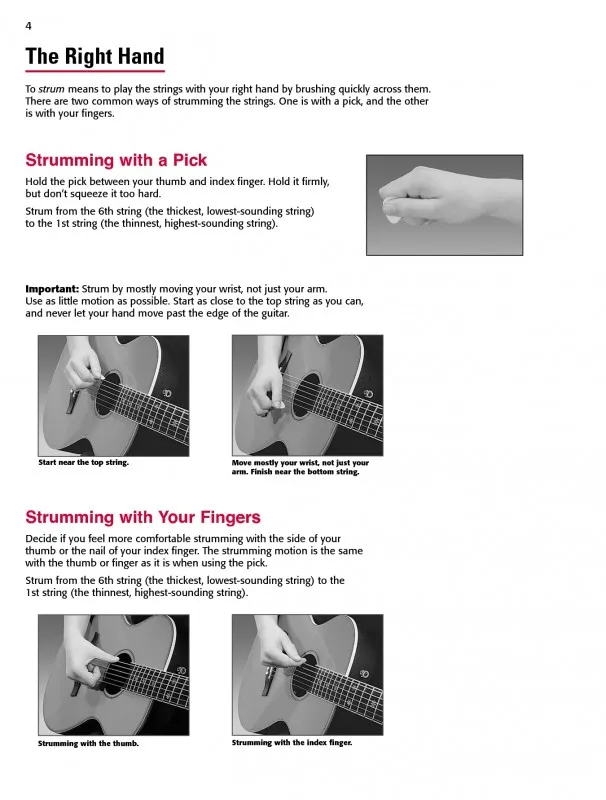 4

The Right Hand

To strum means to play the strings with your right hand by brushing quickly across them. There are two common ways of strumming the strings. One is with a pick, and the other is with your fingers.

Strumming with a Pick

Hold the pick between your thumb and index finger. Hold it firmly, but don't squeeze it too hard.

Strum from the 6th string (the thickest, lowest-sounding string) to the 1st string (the thinnest, highest-sounding string).

Important: Strum by mostly moving your wrist, not just your arm. Use as little motion as possible. Start as close to the top string as you can, and never let your hand move past the edge of the guitar.

Start near the top string.

Move mostly your wrist, not just your arm. Finish near the bottom string.

Strumming with Your Fingers

Decide if you feel more comfortable strumming with the side of your thumb or the nail of your index finger. The strumming motion is the same with the thumb or finger as it is when using the pick.

Strum from the 6th string (the thickest, lowest-sounding string) to the 1st string (the thinnest, highest-sounding string).

Strumming with the thumb.

Strumming with the index finger.