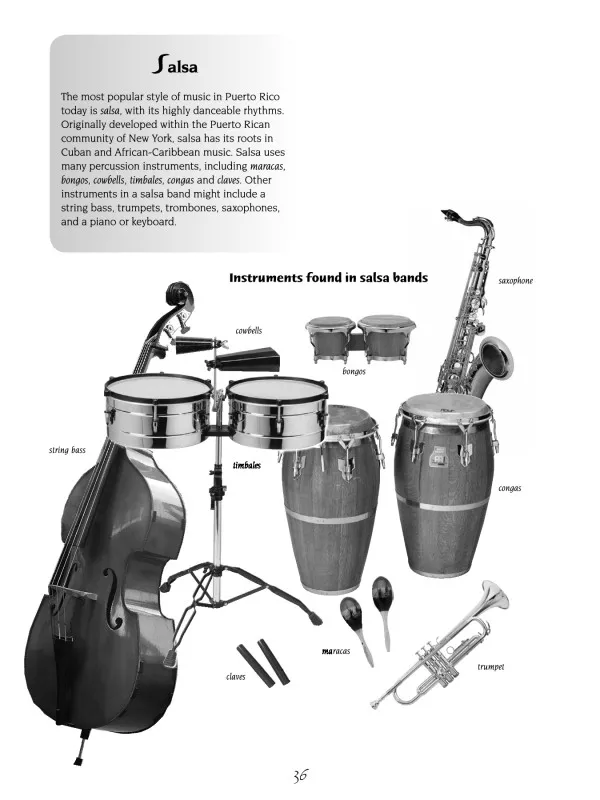 Salsa

The most popular style of music in Puerto Rico today is salsa, with its highly danceable rhythms. Originally developed within the Puerto Rican community of New York, salsa has its roots in Cuban and African-Caribbean music. Salsa uses many percussion instruments, including maracas, bongos, cowbells, timbales, congas and claves. Other instruments in a salsa band might include a string bass, trumpets, trombones, saxophones, and a piano or keyboard.

Instruments found in salsa bands

saxophone

cowbells

bongos

string bass

timbales

congas

maracas

claves

trumpet

36