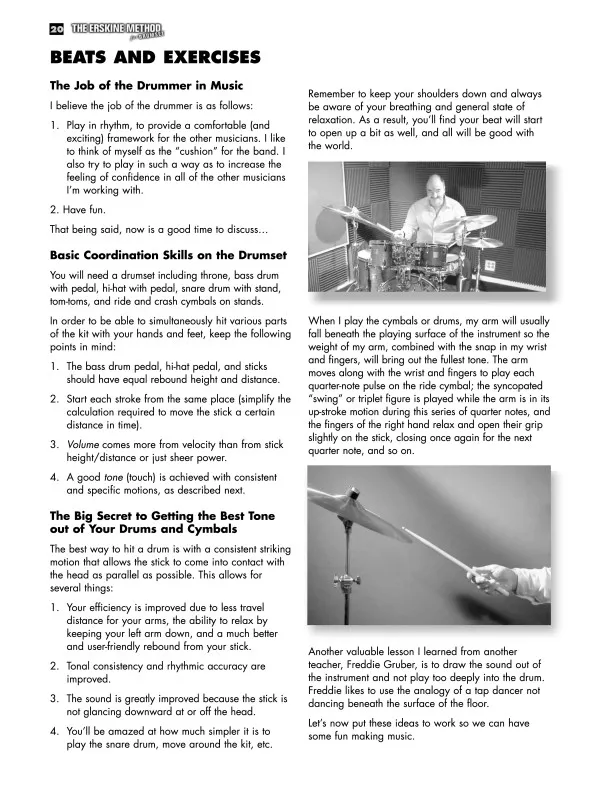 20 THE ERSKINE METHOD for DRUMSET

BEATS AND EXERCISES

The Job of the Drummer in Music

I believe the job of the drummer is as follows:

1. Play in rhythm, to provide a comfortable (and exciting) framework for the other musicians. I like to think of myself as the "cushion" for the band. I also try to play in such a way as to increase the feeling of confidence in all of the other musicians I'm working with.

2. Have fun.

That being said, now is a good time to discuss...

Basic Coordination Skills on the Drumset

You will need a drumset including throne, bass drum with pedal, hi-hat with pedal, snare drum with stand, tom-toms, and ride and crash cymbals on stands.

In order to be able to simultaneously hit various parts of the kit with your hands and feet, keep the following points in mind:

1. The bass drum pedal, hi-hat pedal, and sticks should have equal rebound height and distance.

2. Start each stroke from the same place (simplify the calculation required to move the stick a certain distance in time).

3. Volume comes more from velocity than from stick height/distance or just sheer power.

4. A good tone (touch) is achieved with consistent and specific motions, as described next.

The Big Secret to Getting the Best Tone out of Your Drums and Cymbals

The best way to hit a drum is with a consistent striking motion that allows the stick to come into contact with the head as parallel as possible. This allows for several things:

1. Your efficiency is improved due to less travel distance for your arms, the ability to relax by keeping your left arm down, and a much better and user-friendly rebound from your stick.

2. Tonal consistency and rhythmic accuracy are improved.

3. The sound is greatly improved because the stick is not glancing downward at or off the head.

4. You'll be amazed at how much simpler it is to play the snare drum, move around the kit, etc.

Remember to keep your shoulders down and always be aware of your breathing and general state of relaxation. As a result, you'll find your beat will start to open up a bit as well, and all will be good with the world.

When I play the cymbals or drums, my arm will usually fall beneath the playing surface of the instrument so the weight of my arm, combined with the snap in my wrist and fingers, will bring out the fullest tone. The arm moves along with the wrist and fingers to play each quarter-note pulse on the ride cymbal; the syncopated "swing" or triplet figure is played while the arm is in its up-stroke motion during this series of quarter notes, and the fingers of the right hand relax and open their grip slightly on the stick, closing once again for the next quarter note, and so on.

Another valuable lesson I learned from another teacher, Freddie Gruber, is to draw the sound out of the instrument and not play too deeply into the drum. Freddie likes to use the analogy of a tap dancer not dancing beneath the surface of the floor.

Let's now put these ideas to work so we can have some fun making music.