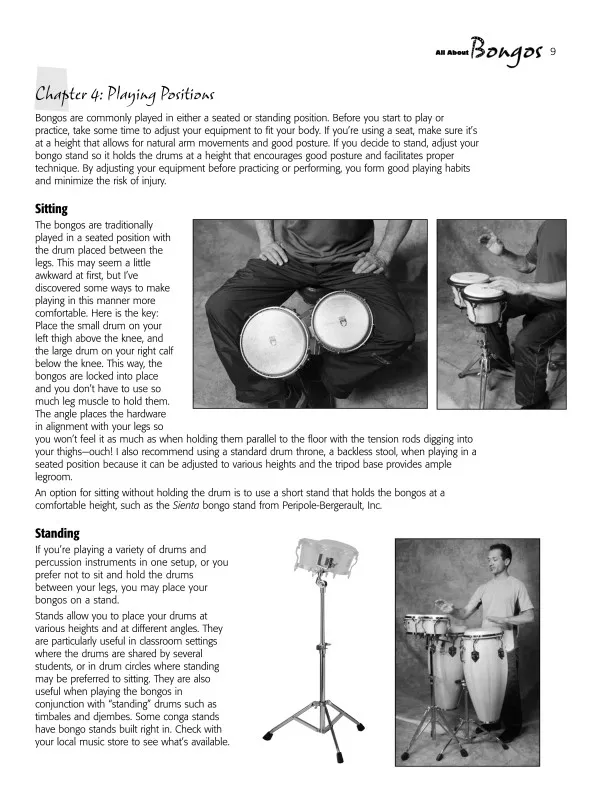 All About Bongos 9

Chapter 4: Playing Positions

Bongos are commonly played in either a seated or standing position. Before you start to play or practice, take some time to adjust your equipment to fit your body. If you're using a seat, make sure it's at a height that allows for natural arm movements and good posture. If you decide to stand, adjust your bongo stand so it holds the drums at a height that encourages good posture and facilitates proper technique. By adjusting your equipment before practicing or performing, you form good playing habits and minimize the risk of injury.

Sitting

The bongos are traditionally played in a seated position with the drum placed between the legs. This may seem a little awkward at first, but I've discovered some ways to make playing in this manner more comfortable. Here is the key: Place the small drum on your left thigh above the knee, and the large drum on your right calf below the knee. This way, the bongos are locked into place and you don't have to use so much leg muscle to hold them. The angle places the hardware in alignment with your legs so you won't feel it as much as when holding them parallel to the floor with the tension rods digging into your thighs—ouch! I also recommend using a standard drum throne, a backless stool, when playing in a seated position because it can be adjusted to various heights and the tripod base provides ample legroom.

An option for sitting without holding the drum is to use a short stand that holds the bongos at a comfortable height, such as the Sienta bongo stand from Peripole-Bergerault, Inc.

Standing

If you're playing a variety of drums and percussion instruments in one setup, or you prefer not to sit and hold the drums between your legs, you may place your bongos on a stand.

Stands allow you to place your drums at various heights and at different angles. They are particularly useful in classroom settings where the drums are shared by several students, or in drum circles where standing may be preferred to sitting. They are also useful when playing the bongos in conjunction with "standing" drums such as timbales and djembes. Some conga stands have bongo stands built right in. Check with your local music store to see what's available.