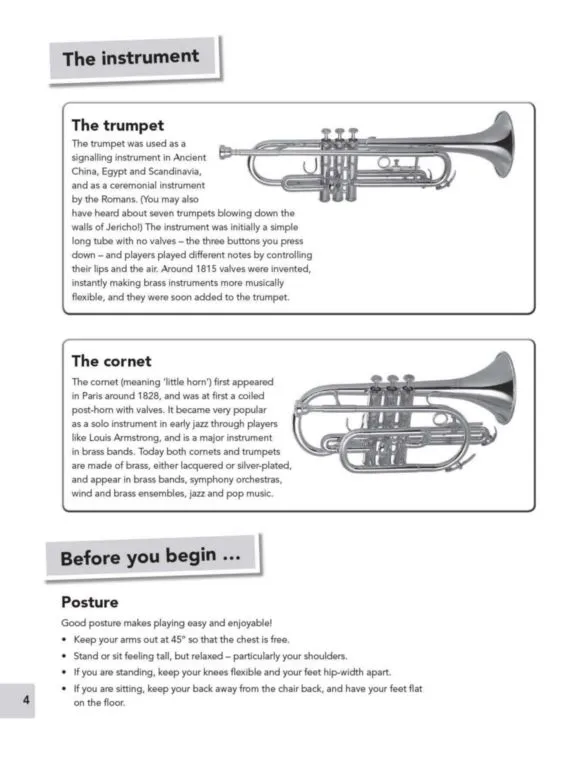 The instrument

The trumpet

The trumpet was used as a signalling instrument in Ancient China, Egypt and Scandinavia, and as a ceremonial instrument by the Romans. (You may also have heard about seven trumpets blowing down the walls of Jericho!) The instrument was initially a simple long tube with no valves – the three buttons you press down – and players played different notes by controlling their lips and the air. Around 1815 valves were invented, instantly making brass instruments more musically flexible, and they were soon added to the trumpet.

The cornet

The cornet (meaning 'little horn') first appeared in Paris around 1828, and was at first a coiled post-horn with valves. It became very popular as a solo instrument in early jazz through players like Louis Armstrong, and is a major instrument in brass bands. Today both cornets and trumpets are made of brass, either lacquered or silver-plated, and appear in brass bands, symphony orchestras, wind and brass ensembles, jazz and pop music.

Before you begin ...

Posture

Good posture makes playing easy and enjoyable!

• Keep your arms out at 45° so that the chest is free.
• Stand or sit feeling tall, but relaxed – particularly your shoulders.
• If you are standing, keep your knees flexible and your feet hip-width apart.
• If you are sitting, keep your back away from the chair back, and have your feet flat on the floor.

4