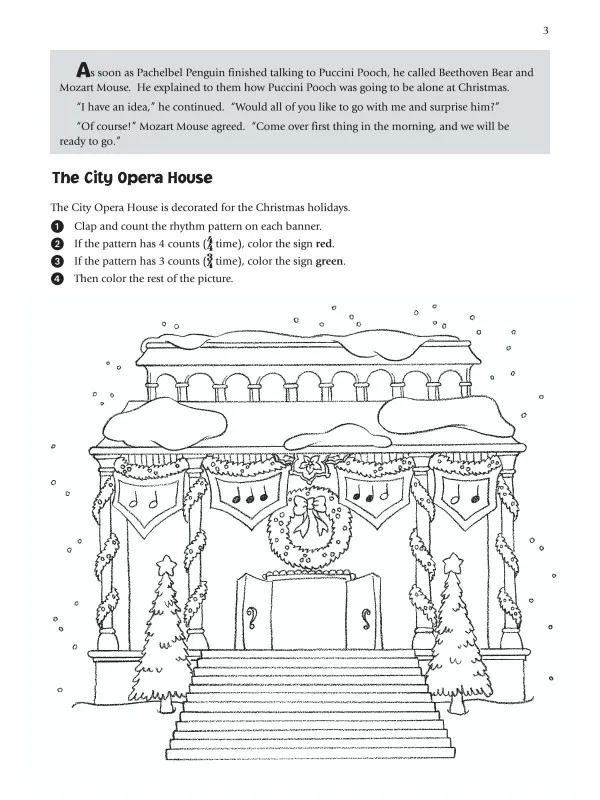 3

As soon as Pachelbel Penguin finished talking to Puccini Pooch, he called Beethoven Bear and Mozart Mouse. He explained to them how Puccini Pooch was going to be alone at Christmas.

"I have an idea," he continued. "Would all of you like to go with me and surprise him?"

"Of course!" Mozart Mouse agreed. "Come over first thing in the morning, and we will be ready to go."

The City Opera House

The City Opera House is decorated for the Christmas holidays.

1 Clap and count the rhythm pattern on each banner.
2 If the pattern has 4 counts ($\frac{4}{4}$ time), color the sign **red**.
3 If the pattern has 3 counts ($\frac{3}{4}$ time), color the sign **green**.
4 Then color the rest of the picture.