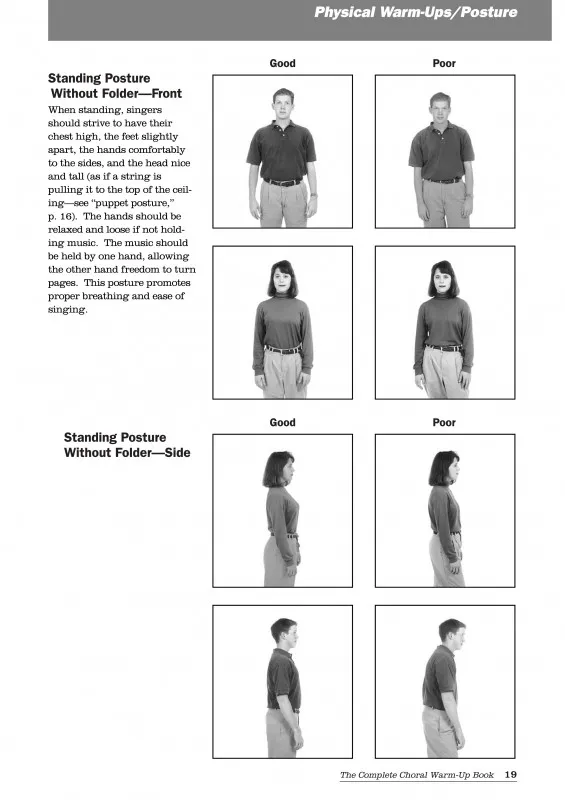 Physical Warm-Ups/Posture

Standing Posture Without Folder—Front

When standing, singers should strive to have their chest high, the feet slightly apart, the hands comfortably to the sides, and the head nice and tall (as if a string is pulling it to the top of the ceiling—see "puppet posture," p. 16). The hands should be relaxed and loose if not holding music. The music should be held by one hand, allowing the other hand freedom to turn pages. This posture promotes proper breathing and ease of singing.

Good

Poor

Standing Posture Without Folder—Side

Good

Poor

The Complete Choral Warm-Up Book 19