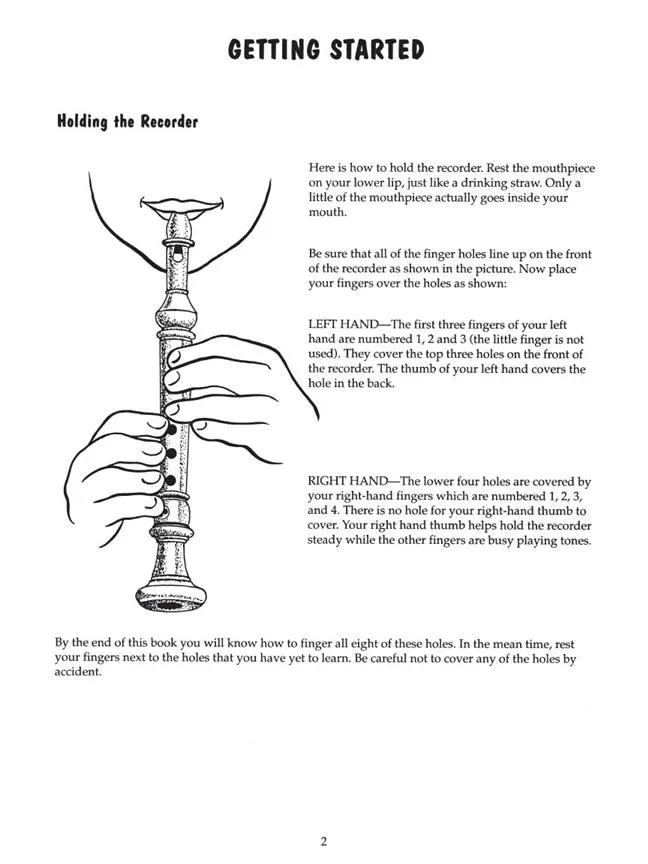 GETTING STARTED

Holding the Recorder

Here is how to hold the recorder. Rest the mouthpiece on your lower lip, just like a drinking straw. Only a little of the mouthpiece actually goes inside your mouth.

Be sure that all of the finger holes line up on the front of the recorder as shown in the picture. Now place your fingers over the holes as shown:

LEFT HAND—The first three fingers of your left hand are numbered 1, 2 and 3 (the little finger is not used). They cover the top three holes on the front of the recorder. The thumb of your left hand covers the hole in the back.

RIGHT HAND—The lower four holes are covered by your right-hand fingers which are numbered 1, 2, 3, and 4. There is no hole for your right-hand thumb to cover. Your right hand thumb helps hold the recorder steady while the other fingers are busy playing tones.

By the end of this book you will know how to finger all eight of these holes. In the mean time, rest your fingers next to the holes that you have yet to learn. Be careful not to cover any of the holes by accident.

2