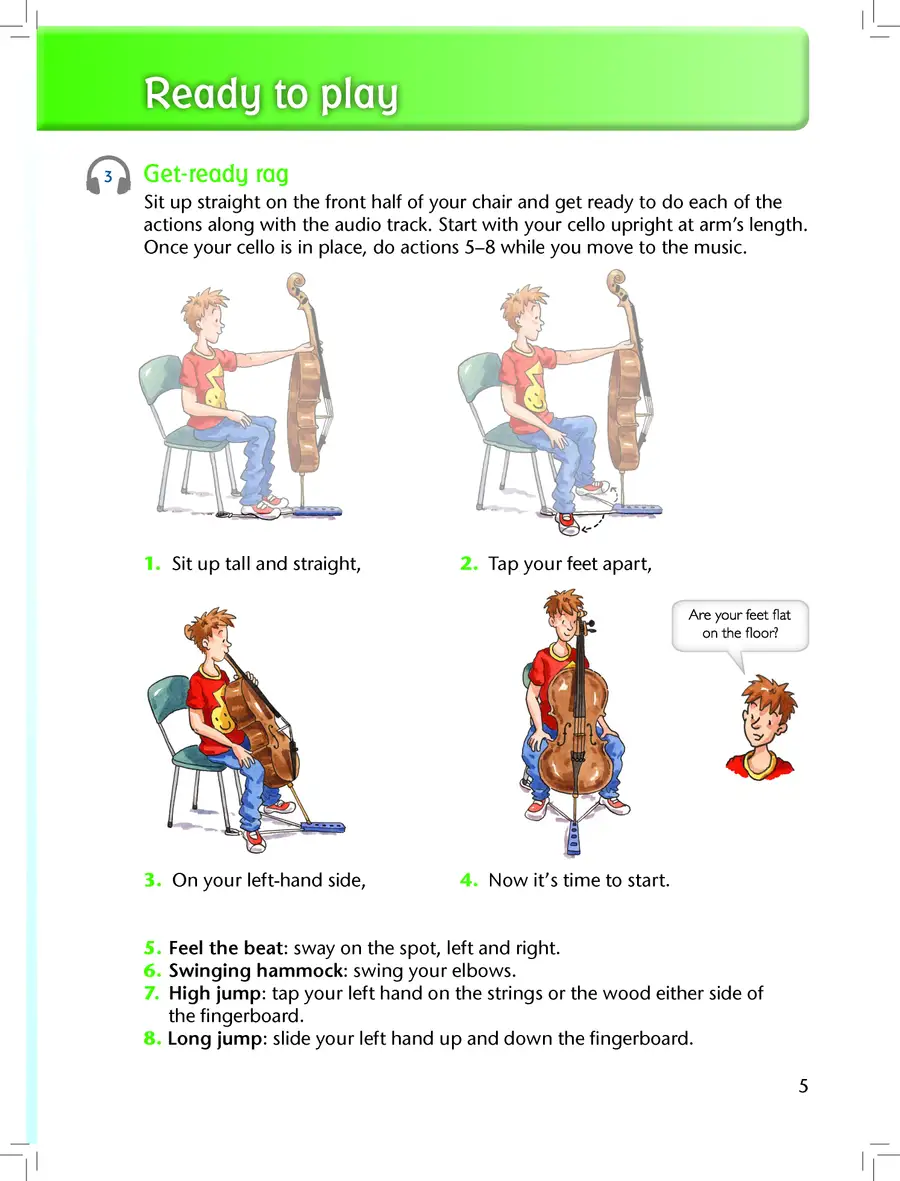 Ready to play

3

Get-ready rag

Sit up straight on the front half of your chair and get ready to do each of the actions along with the audio track. Start with your cello upright at arm's length. Once your cello is in place, do actions 5–8 while you move to the music.

1. Sit up tall and straight,

2. Tap your feet apart,

Are your feet flat on the floor?

3. On your left-hand side,

4. Now it's time to start.

5. Feel the beat: sway on the spot, left and right.
6. Swinging hammock: swing your elbows.
7. High jump: tap your left hand on the strings or the wood either side of the fingerboard.
8. Long jump: slide your left hand up and down the fingerboard.

5