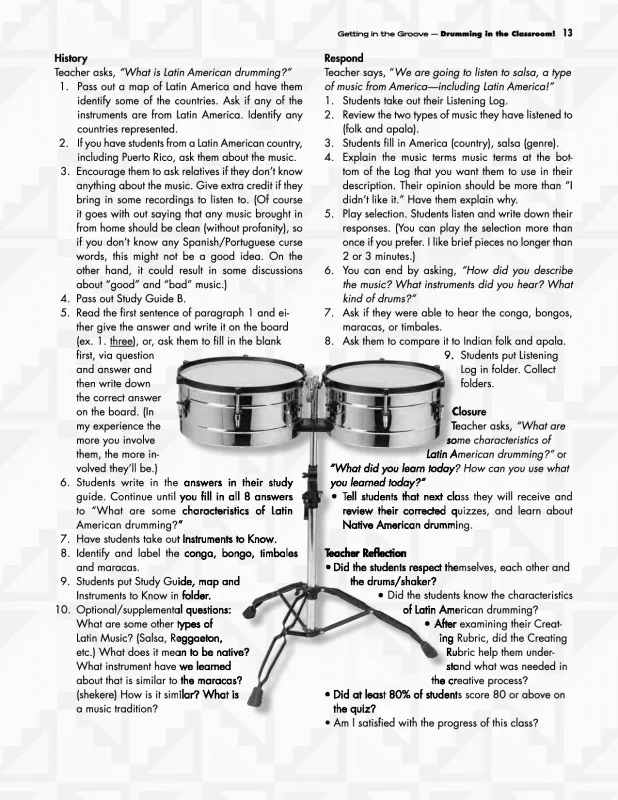 Getting in the Groove — Drumming in the Classroom! 13

History
Teacher asks, "What is Latin American drumming?"
1. Pass out a map of Latin America and have them identify some of the countries. Ask if any of the instruments are from Latin America. Identify any countries represented.
2. If you have students from a Latin American country, including Puerto Rico, ask them about the music.
3. Encourage them to ask relatives if they don't know anything about the music. Give extra credit if they bring in some recordings to listen to. (Of course it goes with out saying that any music brought in from home should be clean (without profanity), so if you don't know any Spanish/Portuguese curse words, this might not be a good idea. On the other hand, it could result in some discussions about "good" and "bad" music.)
4. Pass out Study Guide B.
5. Read the first sentence of paragraph 1 and either give the answer and write it on the board (ex. 1. three), or, ask them to fill in the blank first, via question and answer and then write down the correct answer on the board. (In my experience the more you involve them, the more involved they'll be.)
6. Students write in the answers in their study guide. Continue until you fill in all 8 answers to "What are some characteristics of Latin American drumming?"
7. Have students take out Instruments to Know.
8. Identify and label the conga, bongo, timbales and maracas.
9. Students put Study Guide, map and Instruments to Know in folder.
10. Optional/supplemental questions: What are some other types of Latin Music? (Salsa, Reggaeton, etc.) What does it mean to be native? What instrument have we learned about that is similar to the maracas? (shekere) How is it similar? What is a music tradition?

Respond
Teacher says, "We are going to listen to salsa, a type of music from America—including Latin America!"
1. Students take out their Listening Log.
2. Review the two types of music they have listened to (folk and apala).
3. Students fill in America (country), salsa (genre).
4. Explain the music terms music terms at the bottom of the Log that you want them to use in their description. Their opinion should be more than "I didn't like it." Have them explain why.
5. Play selection. Students listen and write down their responses. (You can play the selection more than once if you prefer. I like brief pieces no longer than 2 or 3 minutes.)
6. You can end by asking, "How did you describe the music? What instruments did you hear? What kind of drums?"
7. Ask if they were able to hear the conga, bongos, maracas, or timbales.
8. Ask them to compare it to Indian folk and apala.
9. Students put Listening Log in folder. Collect folders.

Closure
Teacher asks, "What are some characteristics of Latin American drumming?" or "What did you learn today? How can you use what you learned today?"
• Tell students that next class they will receive and review their corrected quizzes, and learn about Native American drumming.

Teacher Reflection
• Did the students respect themselves, each other and the drums/shaker?
• Did the students know the characteristics of Latin American drumming?
• After examining their Creating Rubric, did the Creating Rubric help them understand what was needed in the creative process?
• Did at least 80% of students score 80 or above on the quiz?
• Am I satisfied with the progress of this class?