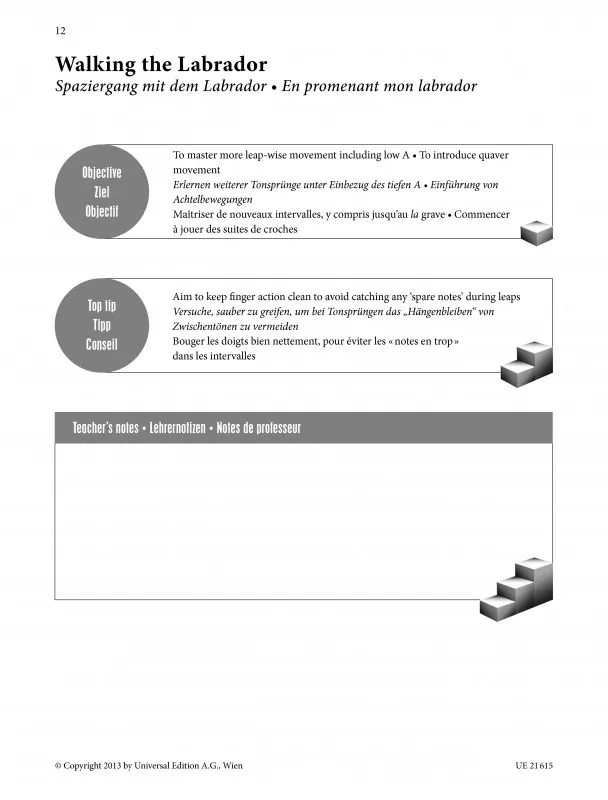 12

Walking the Labrador

Spaziergang mit dem Labrador • En promenant mon labrador

Objective
Ziel
Objectif

To master more leap-wise movement including low A • To introduce quaver movement
Erlernen weiterer Tonsprünge unter Einbezug des tiefen A • Einführung von Achtelbewegungen
Maîtriser de nouveaux intervalles, y compris jusqu'au la grave • Commencer à jouer des suites de croches

Top tip
Tipp
Conseil

Aim to keep finger action clean to avoid catching any 'spare notes' during leaps
Versuche, sauber zu greifen, um bei Tonsprüngen das „Hängenbleiben" von Zwischentönen zu vermeiden
Bouger les doigts bien nettement, pour éviter les « notes en trop » dans les intervalles

Teacher's notes • Lehrernotizen • Notes de professeur

© Copyright 2013 by Universal Edition A.G., Wien

UE 21 615