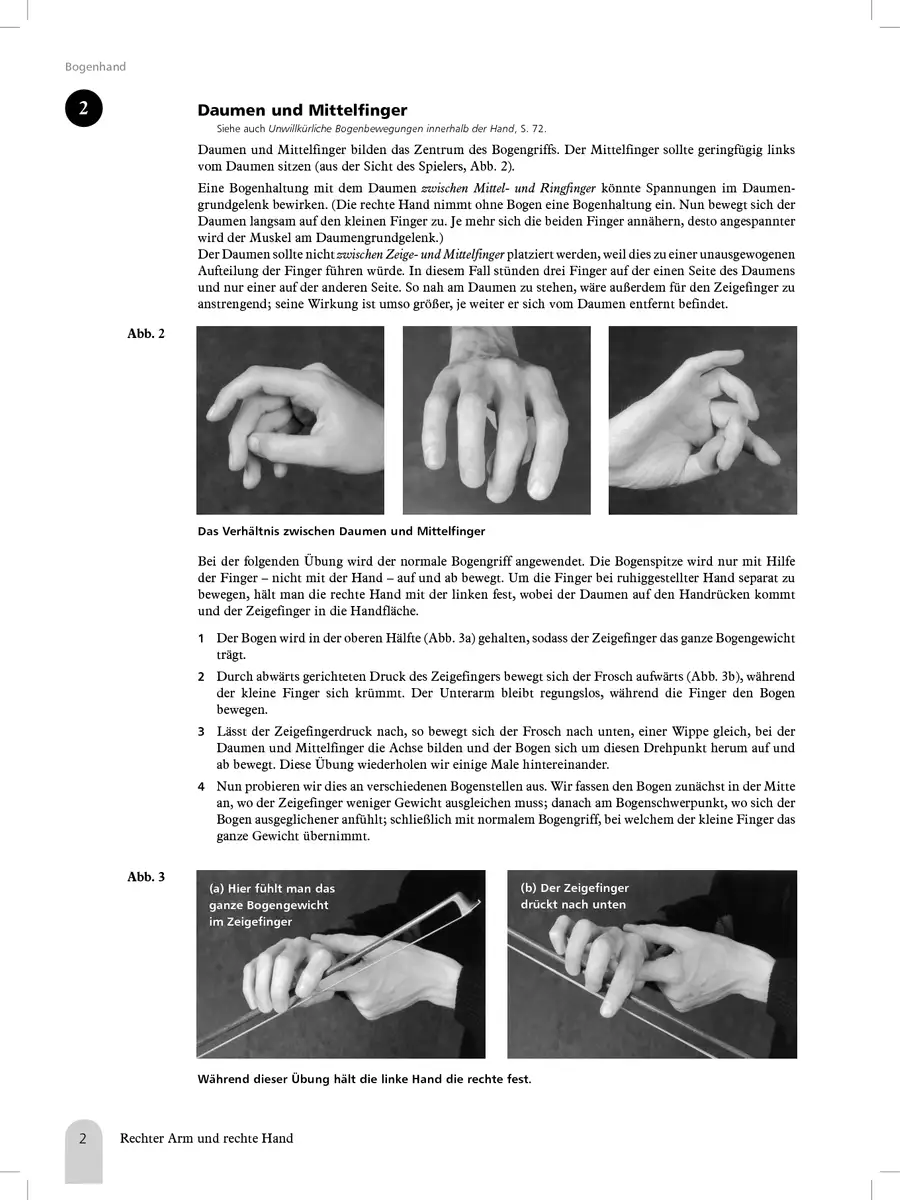 Bogenhand

2

Daumen und Mittelfinger

Siehe auch Unwillkürliche Bogenbewegungen innerhalb der Hand, S. 72.

Daumen und Mittelfinger bilden das Zentrum des Bogengriffs. Der Mittelfinger sollte geringfügig links vom Daumen sitzen (aus der Sicht des Spielers, Abb. 2).

Eine Bogenhaltung mit dem Daumen zwischen Mittel- und Ringfinger könnte Spannungen im Daumengrundgelenk bewirken. (Die rechte Hand nimmt ohne Bogen eine Bogenhaltung ein. Nun bewegt sich der Daumen langsam auf den kleinen Finger zu. Je mehr sich die beiden Finger annähern, desto angespannter wird der Muskel am Daumengrundgelenk.)

Der Daumen sollte nicht zwischen Zeige- und Mittelfinger platziert werden, weil dies zu einer unausgewogenen Aufteilung der Finger führen würde. In diesem Fall stünden drei Finger auf der einen Seite des Daumens und nur einer auf der anderen Seite. So nah am Daumen zu stehen, wäre außerdem für den Zeigefinger zu anstrengend; seine Wirkung ist umso größer, je weiter er sich vom Daumen entfernt befindet.

Abb. 2

Das Verhältnis zwischen Daumen und Mittelfinger

Bei der folgenden Übung wird der normale Bogengriff angewendet. Die Bogenspitze wird nur mit Hilfe der Finger – nicht mit der Hand – auf und ab bewegt. Um die Finger bei ruhiggestellter Hand separat zu bewegen, hält man die rechte Hand mit der linken fest, wobei der Daumen auf den Handrücken kommt und der Zeigefinger in die Handfläche.

1 Der Bogen wird in der oberen Hälfte (Abb. 3a) gehalten, sodass der Zeigefinger das ganze Bogengewicht trägt.

2 Durch abwärts gerichteten Druck des Zeigefingers bewegt sich der Frosch aufwärts (Abb. 3b), während der kleine Finger sich krümmt. Der Unterarm bleibt regungslos, während die Finger den Bogen bewegen.

3 Lässt der Zeigefingerdruck nach, so bewegt sich der Frosch nach unten, einer Wippe gleich, bei der Daumen und Mittelfinger die Achse bilden und der Bogen sich um diesen Drehpunkt herum auf und ab bewegt. Diese Übung wiederholen wir einige Male hintereinander.

4 Nun probieren wir dies an verschiedenen Bogenstellen aus. Wir fassen den Bogen zunächst in der Mitte an, wo der Zeigefinger weniger Gewicht ausgleichen muss; danach am Bogenschwerpunkt, wo sich der Bogen ausgeglichener anfühlt; schließlich mit normalem Bogengriff, bei welchem der kleine Finger das ganze Gewicht übernimmt.

Abb. 3

(a) Hier fühlt man das ganze Bogengewicht im Zeigefinger

(b) Der Zeigefinger drückt nach unten

Während dieser Übung hält die linke Hand die rechte fest.

2 Rechter Arm und rechte Hand