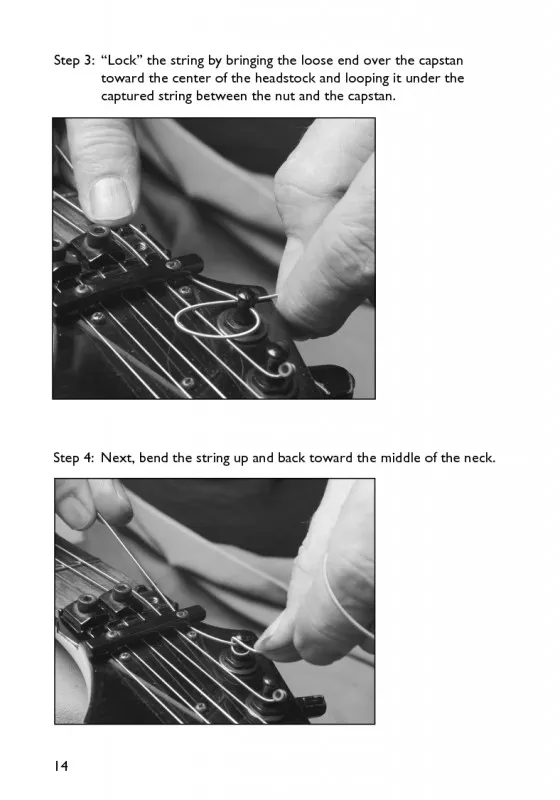 Step 3: “Lock” the string by bringing the loose end over the capstan toward the center of the headstock and looping it under the captured string between the nut and the capstan.

Step 4: Next, bend the string up and back toward the middle of the neck.

14