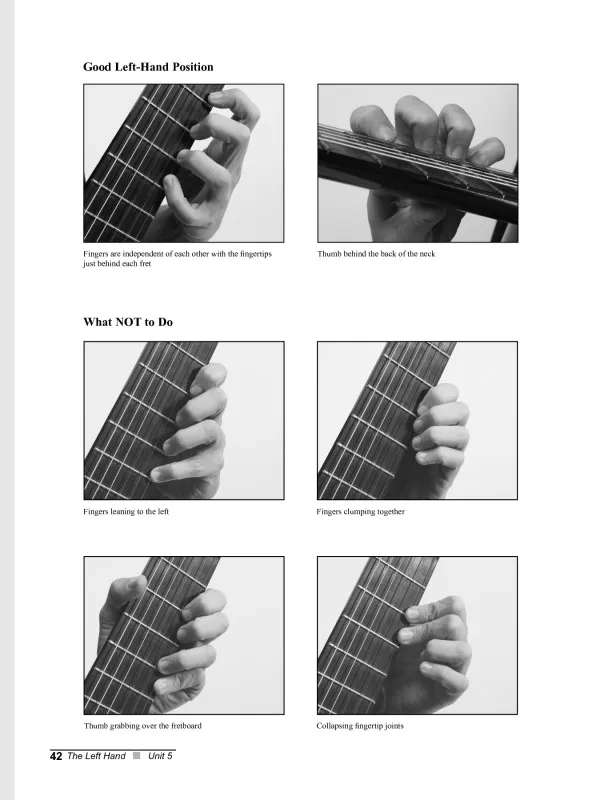 Good Left-Hand Position

Fingers are independent of each other with the fingertips just behind each fret

Thumb behind the back of the neck

What NOT to Do

Fingers leaning to the left

Fingers clumping together

Thumb grabbing over the fretboard

Collapsing fingertip joints

42 The Left Hand Unit 5