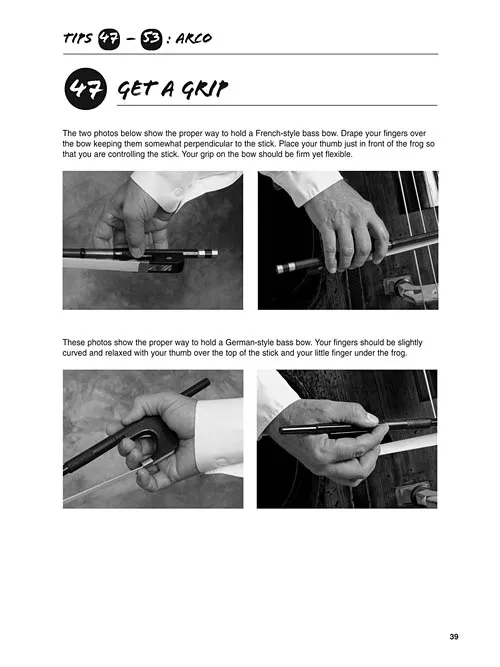 TIPS 47 – 53 : ARCO

47 GET A GRIP

The two photos below show the proper way to hold a French-style bass bow. Drape your fingers over the bow keeping them somewhat perpendicular to the stick. Place your thumb just in front of the frog so that you are controlling the stick. Your grip on the bow should be firm yet flexible.

These photos show the proper way to hold a German-style bass bow. Your fingers should be slightly curved and relaxed with your thumb over the top of the stick and your little finger under the frog.

39