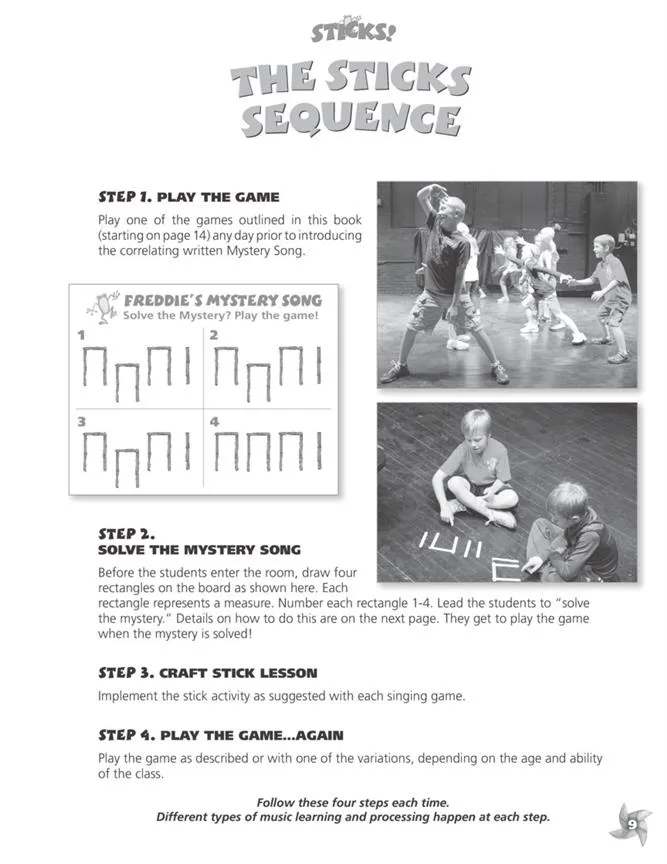 STICKS!

THE STICKS SEQUENCE

STEP 1. PLAY THE GAME

Play one of the games outlined in this book (starting on page 14) any day prior to introducing the correlating written Mystery Song.

FREDDIE'S MYSTERY SONG
Solve the Mystery? Play the game!

1

2

3

4

STEP 2.
SOLVE THE MYSTERY SONG

Before the students enter the room, draw four rectangles on the board as shown here. Each rectangle represents a measure. Number each rectangle 1-4. Lead the students to "solve the mystery." Details on how to do this are on the next page. They get to play the game when the mystery is solved!

STEP 3. CRAFT STICK LESSON

Implement the stick activity as suggested with each singing game.

STEP 4. PLAY THE GAME...AGAIN

Play the game as described or with one of the variations, depending on the age and ability of the class.

Follow these four steps each time.
Different types of music learning and processing happen at each step.

9