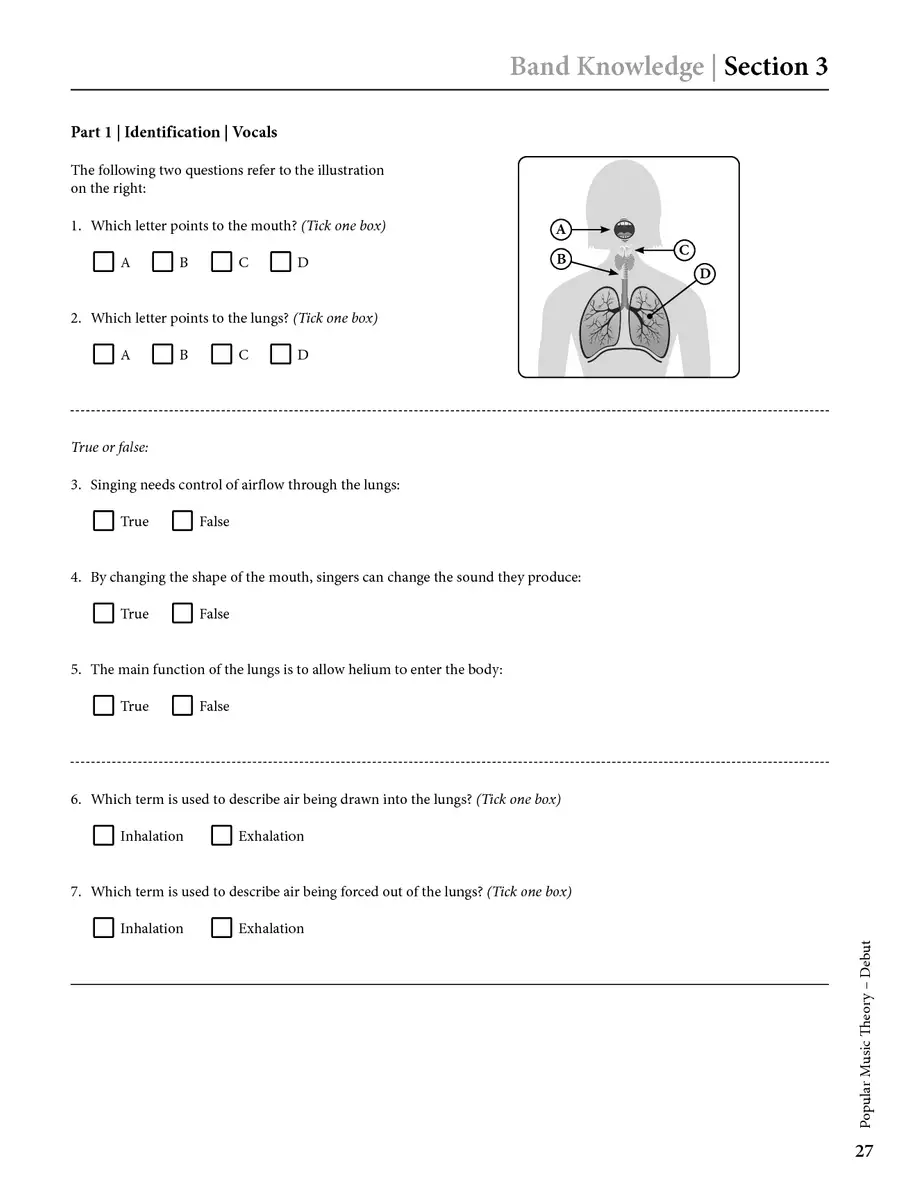 Band Knowledge | Section 3

Part 1 | Identification | Vocals

The following two questions refer to the illustration on the right:

A
B
C
D

1. Which letter points to the mouth? (Tick one box)

A B C D

2. Which letter points to the lungs? (Tick one box)

A B C D

True or false:

3. Singing needs control of airflow through the lungs:

True False

4. By changing the shape of the mouth, singers can change the sound they produce:

True False

5. The main function of the lungs is to allow helium to enter the body:

True False

6. Which term is used to describe air being drawn into the lungs? (Tick one box)

Inhalation Exhalation

7. Which term is used to describe air being forced out of the lungs? (Tick one box)

Inhalation Exhalation

Popular Music Theory – Debut

27