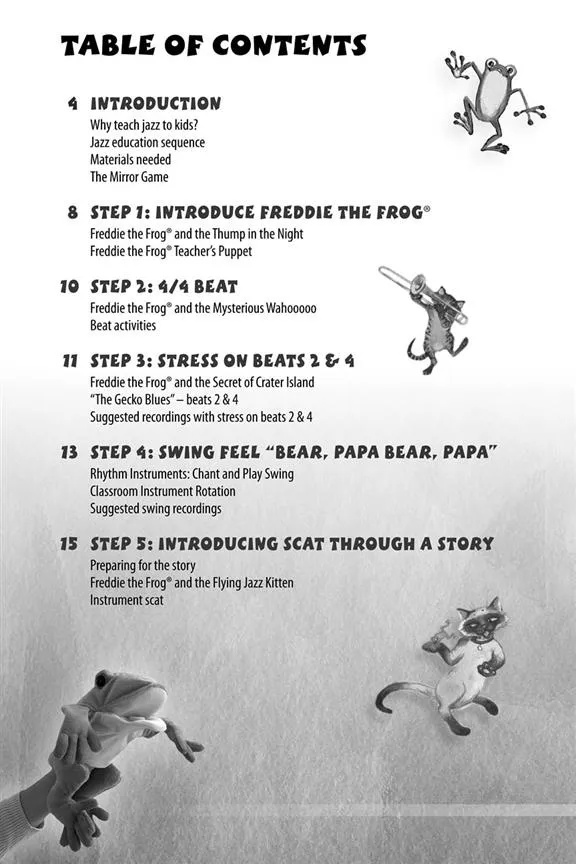 TABLE OF CONTENTS

4 INTRODUCTION
Why teach jazz to kids?
Jazz education sequence
Materials needed
The Mirror Game

8 STEP 1: INTRODUCE FREDDIE THE FROG®
Freddie the Frog® and the Thump in the Night
Freddie the Frog® Teacher's Puppet

10 STEP 2: 4/4 BEAT
Freddie the Frog® and the Mysterious Wahooooo
Beat activities

11 STEP 3: STRESS ON BEATS 2 & 4
Freddie the Frog® and the Secret of Crater Island
"The Gecko Blues" – beats 2 & 4
Suggested recordings with stress on beats 2 & 4

13 STEP 4: SWING FEEL "BEAR, PAPA BEAR, PAPA"
Rhythm Instruments: Chant and Play Swing
Classroom Instrument Rotation
Suggested swing recordings

15 STEP 5: INTRODUCING SCAT THROUGH A STORY
Preparing for the story
Freddie the Frog® and the Flying Jazz Kitten
Instrument scat