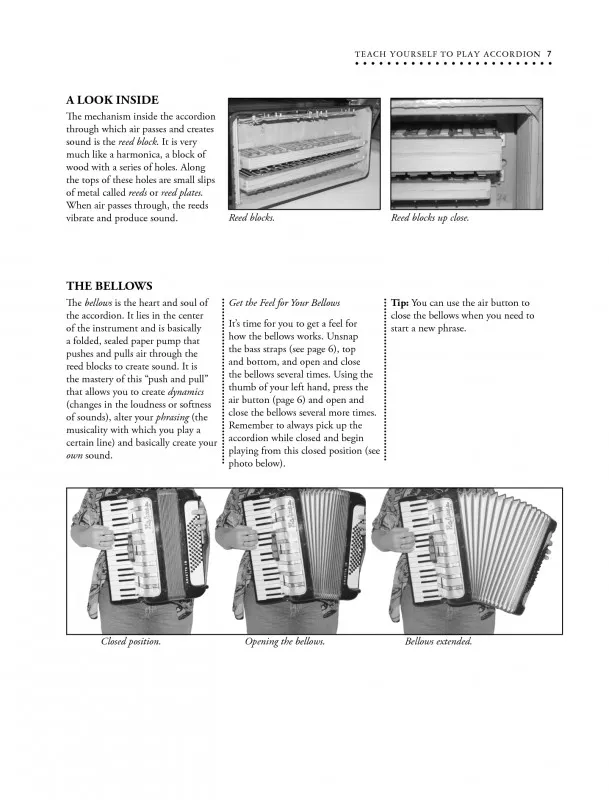 TEACH YOURSELF TO PLAY ACCORDION 7

A LOOK INSIDE

The mechanism inside the accordion through which air passes and creates sound is the reed block. It is very much like a harmonica, a block of wood with a series of holes. Along the tops of these holes are small slips of metal called reeds or reed plates. When air passes through, the reeds vibrate and produce sound.

Reed blocks.

Reed blocks up close.

THE BELLOWS

The bellows is the heart and soul of the accordion. It lies in the center of the instrument and is basically a folded, sealed paper pump that pushes and pulls air through the reed blocks to create sound. It is the mastery of this "push and pull" that allows you to create dynamics (changes in the loudness or softness of sounds), alter your phrasing (the musicality with which you play a certain line) and basically create your own sound.

Get the Feel for Your Bellows

It's time for you to get a feel for how the bellows works. Unsnap the bass straps (see page 6), top and bottom, and open and close the bellows several times. Using the thumb of your left hand, press the air button (page 6) and open and close the bellows several more times. Remember to always pick up the accordion while closed and begin playing from this closed position (see photo below).

Tip: You can use the air button to close the bellows when you need to start a new phrase.

Closed position.

Opening the bellows.

Bellows extended.