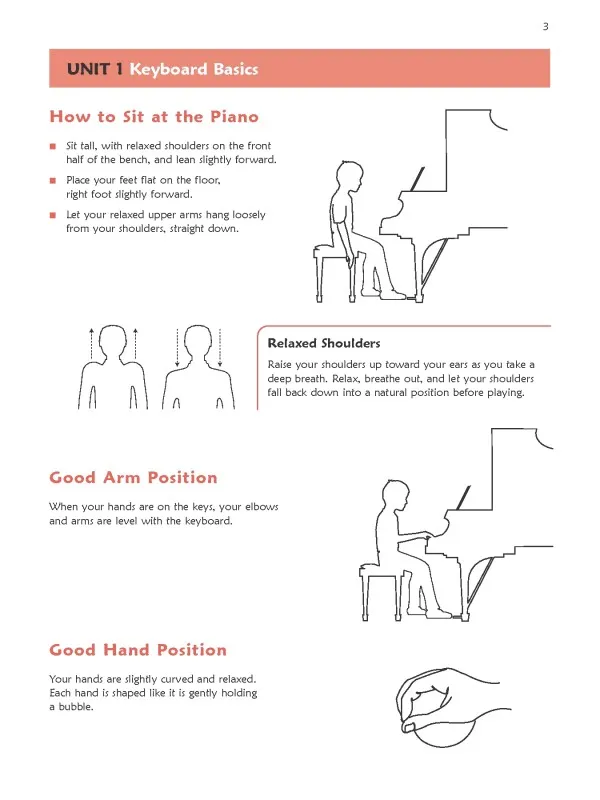 3

UNIT 1 Keyboard Basics

How to Sit at the Piano

■ Sit tall, with relaxed shoulders on the front half of the bench, and lean slightly forward.

■ Place your feet flat on the floor, right foot slightly forward.

■ Let your relaxed upper arms hang loosely from your shoulders, straight down.

Relaxed Shoulders

Raise your shoulders up toward your ears as you take a deep breath. Relax, breathe out, and let your shoulders fall back down into a natural position before playing.

Good Arm Position

When your hands are on the keys, your elbows and arms are level with the keyboard.

Good Hand Position

Your hands are slightly curved and relaxed. Each hand is shaped like it is gently holding a bubble.