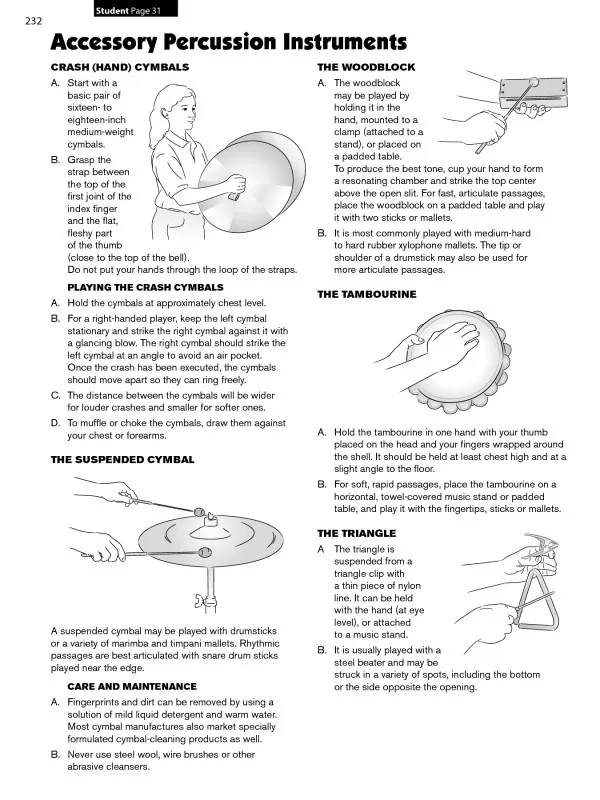 232

Student Page 31

Accessory Percussion Instruments

CRASH (HAND) CYMBALS

A. Start with a basic pair of sixteen- to eighteen-inch medium-weight cymbals.

B. Grasp the strap between the top of the first joint of the index finger and the flat, fleshy part of the thumb (close to the top of the bell). Do not put your hands through the loop of the straps.

PLAYING THE CRASH CYMBALS

A. Hold the cymbals at approximately chest level.

B. For a right-handed player, keep the left cymbal stationary and strike the right cymbal against it with a glancing blow. The right cymbal should strike the left cymbal at an angle to avoid an air pocket. Once the crash has been executed, the cymbals should move apart so they can ring freely.

C. The distance between the cymbals will be wider for louder crashes and smaller for softer ones.

D. To muffle or choke the cymbals, draw them against your chest or forearms.

THE SUSPENDED CYMBAL

A suspended cymbal may be played with drumsticks or a variety of marimba and timpani mallets. Rhythmic passages are best articulated with snare drum sticks played near the edge.

CARE AND MAINTENANCE

A. Fingerprints and dirt can be removed by using a solution of mild liquid detergent and warm water. Most cymbal manufactures also market specially formulated cymbal-cleaning products as well.

B. Never use steel wool, wire brushes or other abrasive cleansers.

THE WOODBLOCK

A. The woodblock may be played by holding it in the hand, mounted to a clamp (attached to a stand), or placed on a padded table. To produce the best tone, cup your hand to form a resonating chamber and strike the top center above the open slit. For fast, articulate passages, place the woodblock on a padded table and play it with two sticks or mallets.

B. It is most commonly played with medium-hard to hard rubber xylophone mallets. The tip or shoulder of a drumstick may also be used for more articulate passages.

THE TAMBOURINE

A. Hold the tambourine in one hand with your thumb placed on the head and your fingers wrapped around the shell. It should be held at least chest high and at a slight angle to the floor.

B. For soft, rapid passages, place the tambourine on a horizontal, towel-covered music stand or padded table, and play it with the fingertips, sticks or mallets.

THE TRIANGLE

A The triangle is suspended from a triangle clip with a thin piece of nylon line. It can be held with the hand (at eye level), or attached to a music stand.

B. It is usually played with a steel beater and may be struck in a variety of spots, including the bottom or the side opposite the opening.