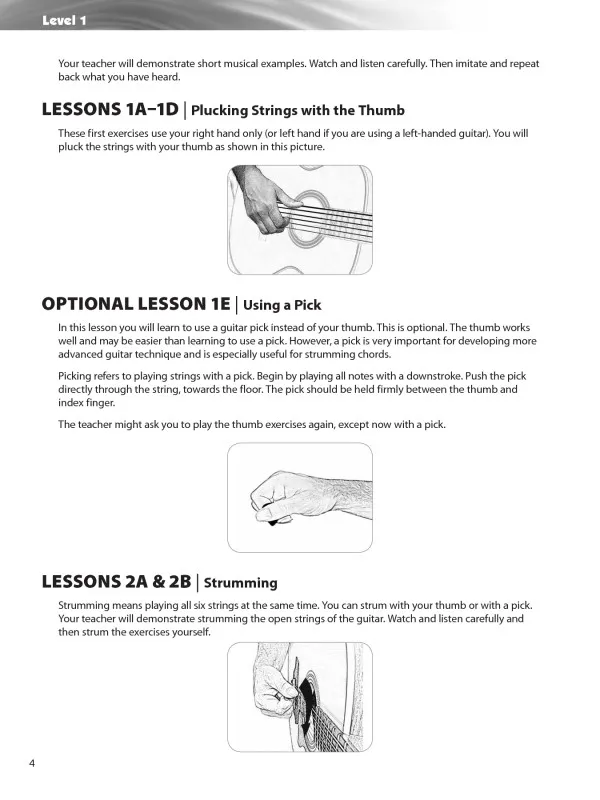 Level 1

Your teacher will demonstrate short musical examples. Watch and listen carefully. Then imitate and repeat back what you have heard.

LESSONS 1A–1D | Plucking Strings with the Thumb

These first exercises use your right hand only (or left hand if you are using a left-handed guitar). You will pluck the strings with your thumb as shown in this picture.

OPTIONAL LESSON 1E | Using a Pick

In this lesson you will learn to use a guitar pick instead of your thumb. This is optional. The thumb works well and may be easier than learning to use a pick. However, a pick is very important for developing more advanced guitar technique and is especially useful for strumming chords.

Picking refers to playing strings with a pick. Begin by playing all notes with a downstroke. Push the pick directly through the string, towards the floor. The pick should be held firmly between the thumb and index finger.

The teacher might ask you to play the thumb exercises again, except now with a pick.

LESSONS 2A & 2B | Strumming

Strumming means playing all six strings at the same time. You can strum with your thumb or with a pick. Your teacher will demonstrate strumming the open strings of the guitar. Watch and listen carefully and then strum the exercises yourself.

4