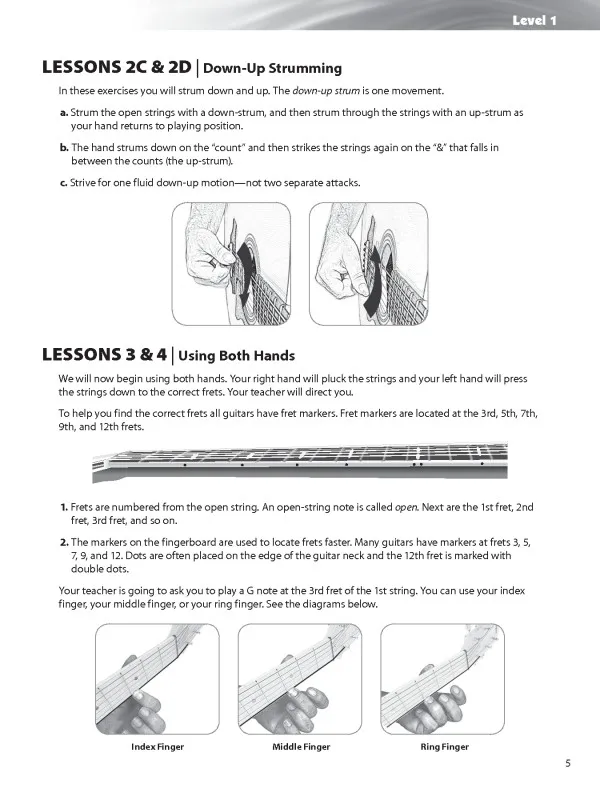 Level 1

LESSONS 2C & 2D | Down-Up Strumming

In these exercises you will strum down and up. The down-up strum is one movement.

a. Strum the open strings with a down-strum, and then strum through the strings with an up-strum as your hand returns to playing position.

b. The hand strums down on the "count" and then strikes the strings again on the "&" that falls in between the counts (the up-strum).

c. Strive for one fluid down-up motion—not two separate attacks.

LESSONS 3 & 4 | Using Both Hands

We will now begin using both hands. Your right hand will pluck the strings and your left hand will press the strings down to the correct frets. Your teacher will direct you.

To help you find the correct frets all guitars have fret markers. Fret markers are located at the 3rd, 5th, 7th, 9th, and 12th frets.

1. Frets are numbered from the open string. An open-string note is called open. Next are the 1st fret, 2nd fret, 3rd fret, and so on.

2. The markers on the fingerboard are used to locate frets faster. Many guitars have markers at frets 3, 5, 7, 9, and 12. Dots are often placed on the edge of the guitar neck and the 12th fret is marked with double dots.

Your teacher is going to ask you to play a G note at the 3rd fret of the 1st string. You can use your index finger, your middle finger, or your ring finger. See the diagrams below.

Index Finger

Middle Finger

Ring Finger

5