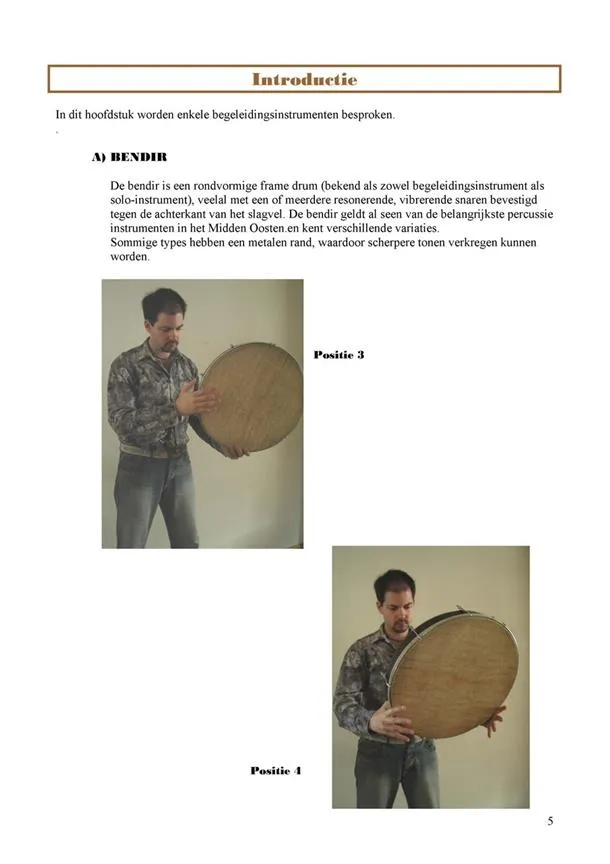 Introductie

In dit hoofdstuk worden enkele begeleidingsinstrumenten besproken.

A) BENDIR

De bendir is een rondvormige frame drum (bekend als zowel begeleidingsinstrument als solo-instrument), veelal met een of meerdere resonerende, vibrerende snaren bevestigd tegen de achterkant van het slagvel. De bendir geldt al seen van de belangrijkste percussie instrumenten in het Midden Oosten.en kent verschillende variaties.
Sommige types hebben een metalen rand, waardoor scherpere tonen verkregen kunnen worden.

Positie 3

Positie 4

5