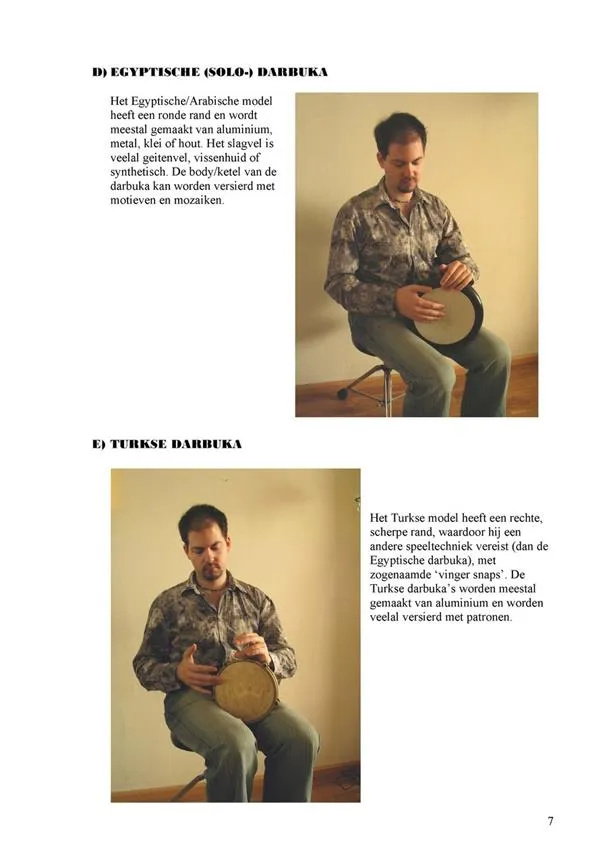 D) EGYPTISCHE (SOLO-) DARBUKA

Het Egyptische/Arabische model heeft een ronde rand en wordt meestal gemaakt van aluminium, metal, klei of hout. Het slagvel is veelal geitenvel, vissenhuid of synthetisch. De body/ketel van de darbuka kan worden versierd met motieven en mozaiken.

E) TURKSE DARBUKA

Het Turkse model heeft een rechte, scherpe rand, waardoor hij een andere speeltechniek vereist (dan de Egyptische darbuka), met zogenaamde 'vinger snaps'. De Turkse darbuka's worden meestal gemaakt van aluminium en worden veelal versierd met patronen.

7