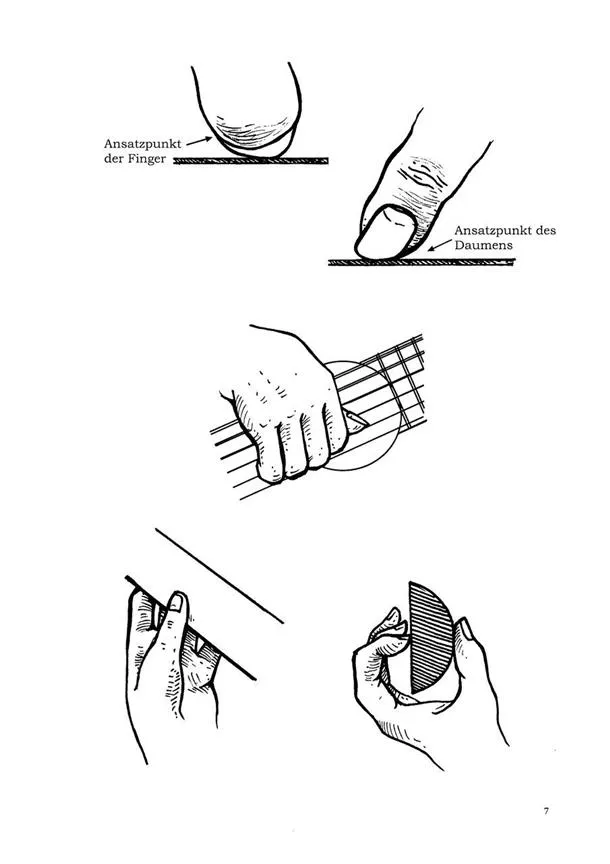 Ansatzpunkt der Finger

Ansatzpunkt des Daumens

7