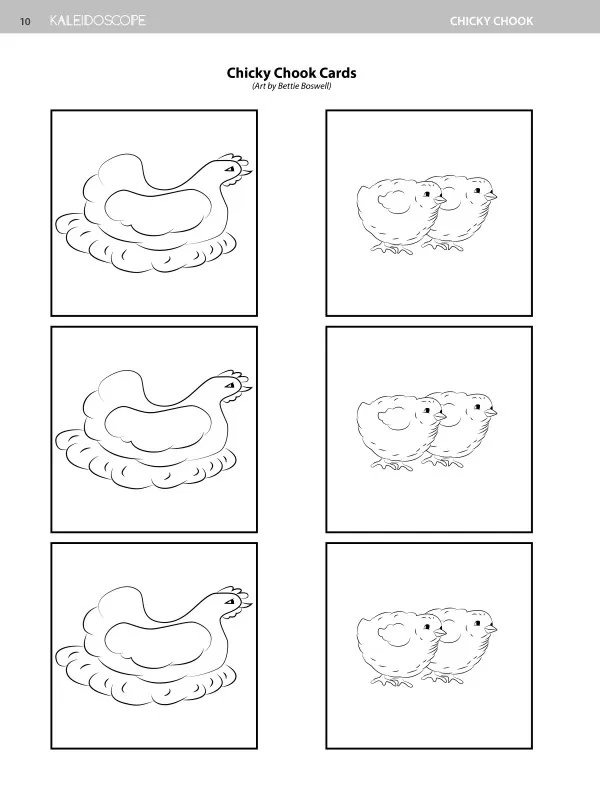 10 KALEIDOSCOPE CHICKY CHOOK

Chicky Chook Cards
(Art by Bettie Boswell)