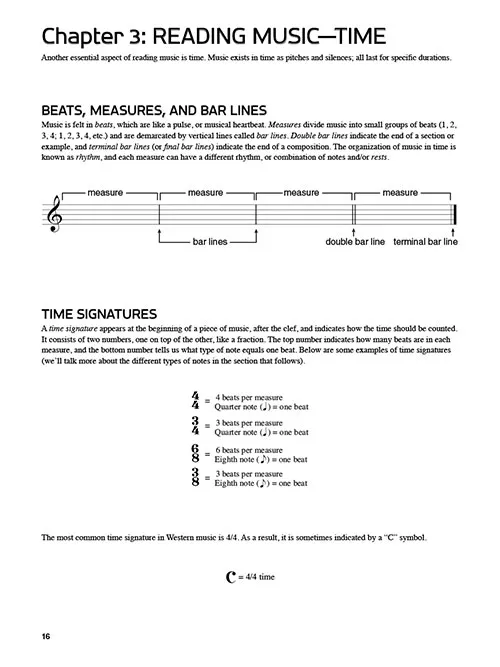 Chapter 3: READING MUSIC—TIME

Another essential aspect of reading music is time. Music exists in time as pitches and silences; all last for specific durations.

BEATS, MEASURES, AND BAR LINES

Music is felt in beats, which are like a pulse, or musical heartbeat. Measures divide music into small groups of beats (1, 2, 3, 4; 1, 2, 3, 4, etc.) and are demarcated by vertical lines called bar lines. Double bar lines indicate the end of a section or example, and terminal bar lines (or final bar lines) indicate the end of a composition. The organization of music in time is known as rhythm, and each measure can have a different rhythm, or combination of notes and/or rests.

measure measure measure measure

bar lines double bar line terminal bar line

TIME SIGNATURES

A time signature appears at the beginning of a piece of music, after the clef, and indicates how the time should be counted. It consists of two numbers, one on top of the other, like a fraction. The top number indicates how many beats are in each measure, and the bottom number tells us what type of note equals one beat. Below are some examples of time signatures (we'll talk more about the different types of notes in the section that follows).

$\frac{4}{4}$ = 4 beats per measure
Quarter note (♩) = one beat

$\frac{3}{4}$ = 3 beats per measure
Quarter note (♩) = one beat

$\frac{6}{8}$ = 6 beats per measure
Eighth note (♪) = one beat

$\frac{3}{8}$ = 3 beats per measure
Eighth note (♪) = one beat

The most common time signature in Western music is 4/4. As a result, it is sometimes indicated by a "C" symbol.

C = 4/4 time

16