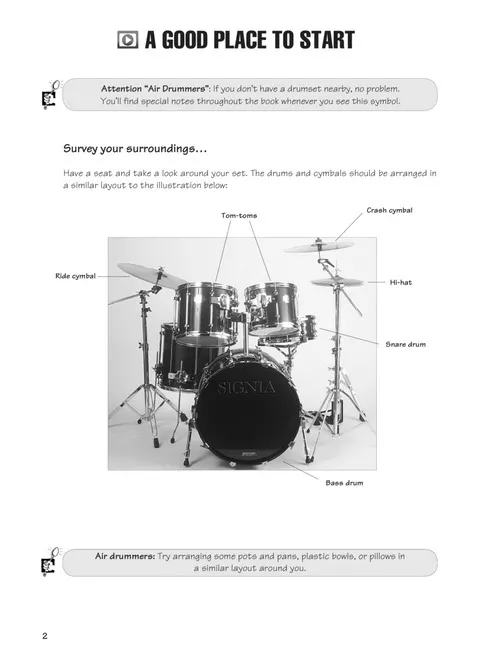 A GOOD PLACE TO START

Attention "Air Drummers": If you don't have a drumset nearby, no problem. You'll find special notes throughout the book whenever you see this symbol.

Survey your surroundings...

Have a seat and take a look around your set. The drums and cymbals should be arranged in a similar layout to the illustration below:

Tom-toms

Crash cymbal

Ride cymbal

Hi-hat

Snare drum

SIGNIA

Bass drum

Air drummers: Try arranging some pots and pans, plastic bowls, or pillows in a similar layout around you.

2