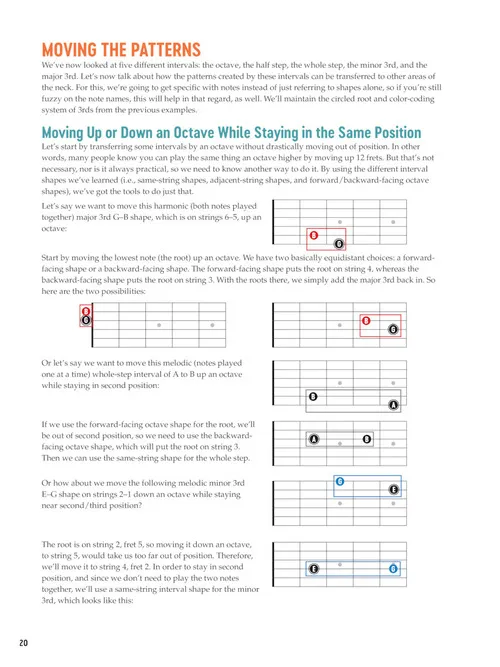 MOVING THE PATTERNS

We've now looked at five different intervals: the octave, the half step, the whole step, the minor 3rd, and the major 3rd. Let's now talk about how the patterns created by these intervals can be transferred to other areas of the neck. For this, we're going to get specific with notes instead of just referring to shapes alone, so if you're still fuzzy on the note names, this will help in that regard, as well. We'll maintain the circled root and color-coding system of 3rds from the previous examples.

Moving Up or Down an Octave While Staying in the Same Position

Let's start by transferring some intervals by an octave without drastically moving out of position. In other words, many people know you can play the same thing an octave higher by moving up 12 frets. But that's not necessary, nor is it always practical, so we need to know another way to do it. By using the different interval shapes we've learned (i.e., same-string shapes, adjacent-string shapes, and forward/backward-facing octave shapes), we've got the tools to do just that.

Let's say we want to move this harmonic (both notes played together) major 3rd G–B shape, which is on strings 6–5, up an octave:

B
G

Start by moving the lowest note (the root) up an octave. We have two basically equidistant choices: a forward-facing shape or a backward-facing shape. The forward-facing shape puts the root on string 4, whereas the backward-facing shape puts the root on string 3. With the roots there, we simply add the major 3rd back in. So here are the two possibilities:

B
G

B
G

Or let's say we want to move this melodic (notes played one at a time) whole-step interval of A to B up an octave while staying in second position:

B
A

If we use the forward-facing octave shape for the root, we'll be out of second position, so we need to use the backward-facing octave shape, which will put the root on string 3. Then we can use the same-string shape for the whole step.

A B

Or how about we move the following melodic minor 3rd E–G shape on strings 2–1 down an octave while staying near second/third position?

G
E

The root is on string 2, fret 5, so moving it down an octave, to string 5, would take us too far out of position. Therefore, we'll move it to string 4, fret 2. In order to stay in second position, and since we don't need to play the two notes together, we'll use a same-string interval shape for the minor 3rd, which looks like this:

E G

20