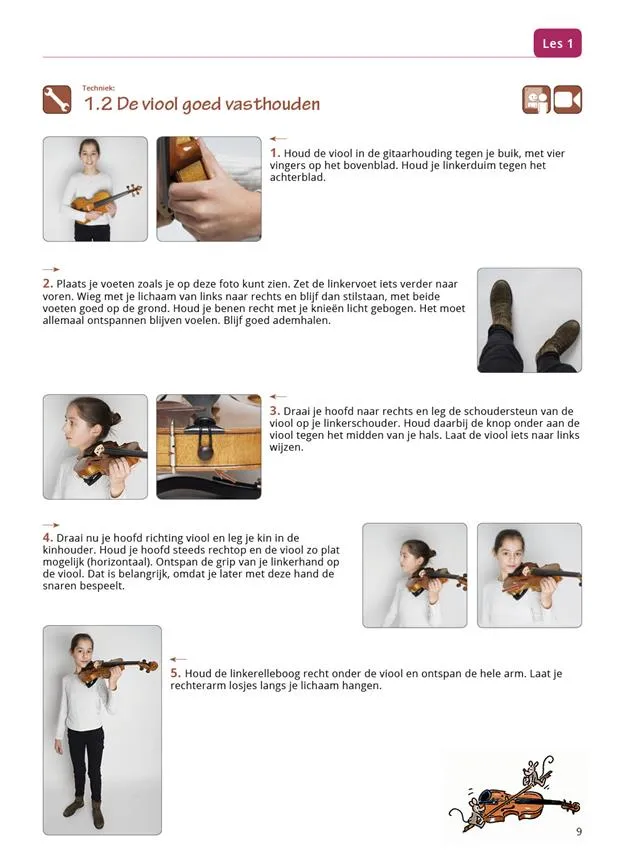 Les 1

Techniek:
1.2 De viool goed vasthouden

1. Houd de viool in de gitaarhouding tegen je buik, met vier vingers op het bovenblad. Houd je linkerduim tegen het achterblad.

2. Plaats je voeten zoals je op deze foto kunt zien. Zet de linkervoet iets verder naar voren. Wieg met je lichaam van links naar rechts en blijf dan stilstaan, met beide voeten goed op de grond. Houd je benen recht met je knieën licht gebogen. Het moet allemaal ontspannen blijven voelen. Blijf goed ademhalen.

3. Draai je hoofd naar rechts en leg de schoudersteun van de viool op je linkerschouder. Houd daarbij de knop onder aan de viool tegen het midden van je hals. Laat de viool iets naar links wijzen.

4. Draai nu je hoofd richting viool en leg je kin in de kinhouder. Houd je hoofd steeds rechtop en de viool zo plat mogelijk (horizontaal). Ontspan de grip van je linkerhand op de viool. Dat is belangrijk, omdat je later met deze hand de snaren bespeelt.

5. Houd de linkerelleboog recht onder de viool en ontspan de hele arm. Laat je rechterarm losjes langs je lichaam hangen.

9