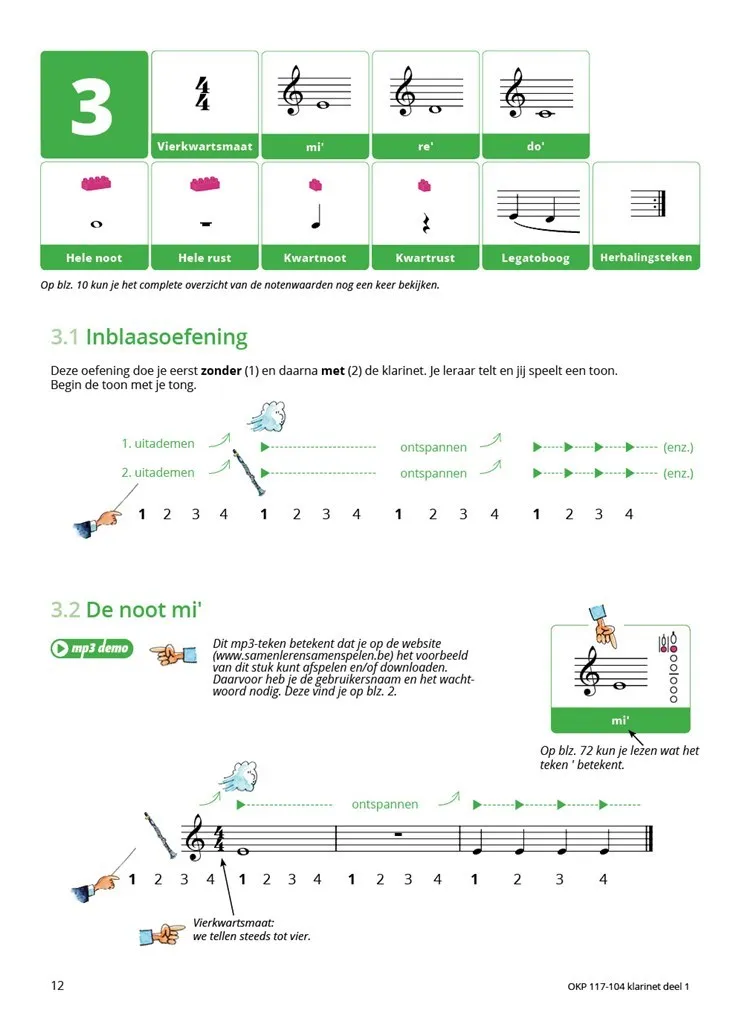 3

$\frac{4}{4}$
Vierkwartsmaat

mi'

re'

do'

Hele noot

Hele rust

Kwartnoot

Kwartrust

Legatoboog

Herhalingsteken

Op blz. 10 kun je het complete overzicht van de notenwaarden nog een keer bekijken.

3.1 Inblaasoefening

Deze oefening doe je eerst **zonder** (1) en daarna **met** (2) de klarinet. Je leraar telt en jij speelt een toon. Begin de toon met je tong.

1. uitademen ontspannen (enz.)
2. uitademen ontspannen (enz.)

1 2 3 4 1 2 3 4 1 2 3 4 1 2 3 4

3.2 De noot mi'

mp3 demo

Dit mp3-teken betekent dat je op de website (www.samenlerensamenspelen.be) het voorbeeld van dit stuk kunt afspelen en/of downloaden. Daarvoor heb je de gebruikersnaam en het wachtwoord nodig. Deze vind je op blz. 2.

mi'

Op blz. 72 kun je lezen wat het teken ' betekent.

ontspannen

$\frac{4}{4}$

1 2 3 4 1 2 3 4 1 2 3 4 1 2 3 4

Vierkwartsmaat: we tellen steeds tot vier.

12

OKP 117-104 klarinet deel 1