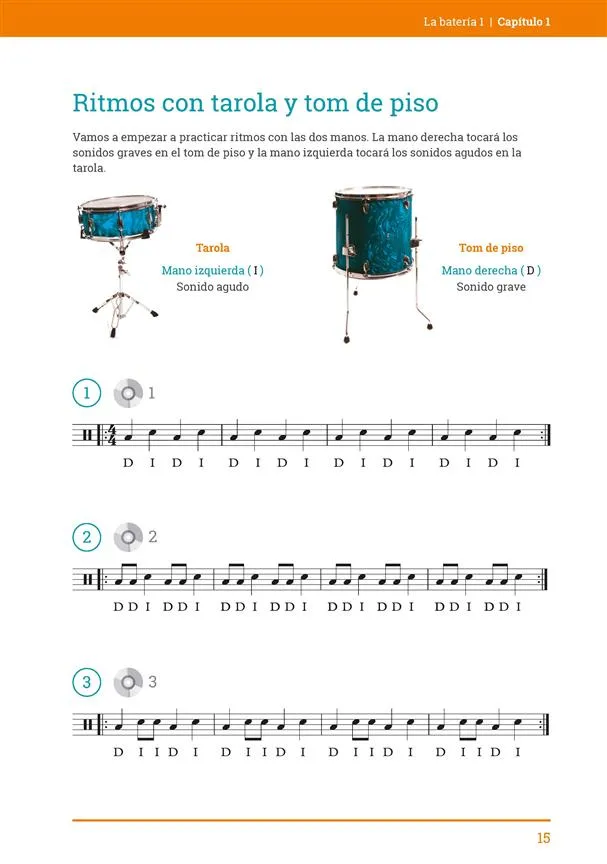 La batería 1 | Capítulo 1

Ritmos con tarola y tom de piso

Vamos a empezar a practicar ritmos con las dos manos. La mano derecha tocará los sonidos graves en el tom de piso y la mano izquierda tocará los sonidos agudos en la tarola.

Tarola
Mano izquierda ( I )
Sonido agudo

Tom de piso
Mano derecha ( D )
Sonido grave

1 1

$\frac{4}{4}$

D I D I D I D I D I D I D I D I

2 2

D D I D D I D D I D D I D D I D D I D D I D D I

3 3

D I I D I D I I D I D I I D I D I I D I

15