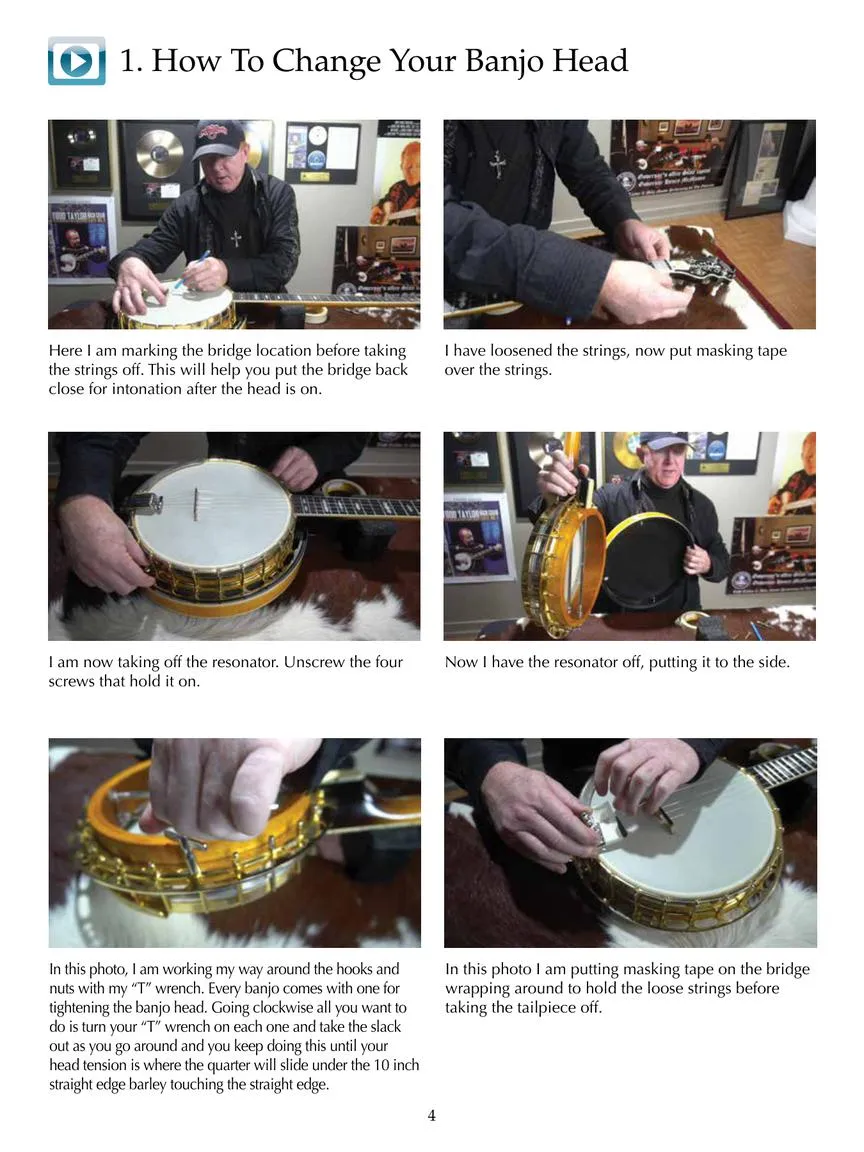 1. How To Change Your Banjo Head

Here I am marking the bridge location before taking the strings off. This will help you put the bridge back close for intonation after the head is on.

I have loosened the strings, now put masking tape over the strings.

I am now taking off the resonator. Unscrew the four screws that hold it on.

Now I have the resonator off, putting it to the side.

In this photo, I am working my way around the hooks and nuts with my "T" wrench. Every banjo comes with one for tightening the banjo head. Going clockwise all you want to do is turn your "T" wrench on each one and take the slack out as you go around and you keep doing this until your head tension is where the quarter will slide under the 10 inch straight edge barley touching the straight edge.

In this photo I am putting masking tape on the bridge wrapping around to hold the loose strings before taking the tailpiece off.

4