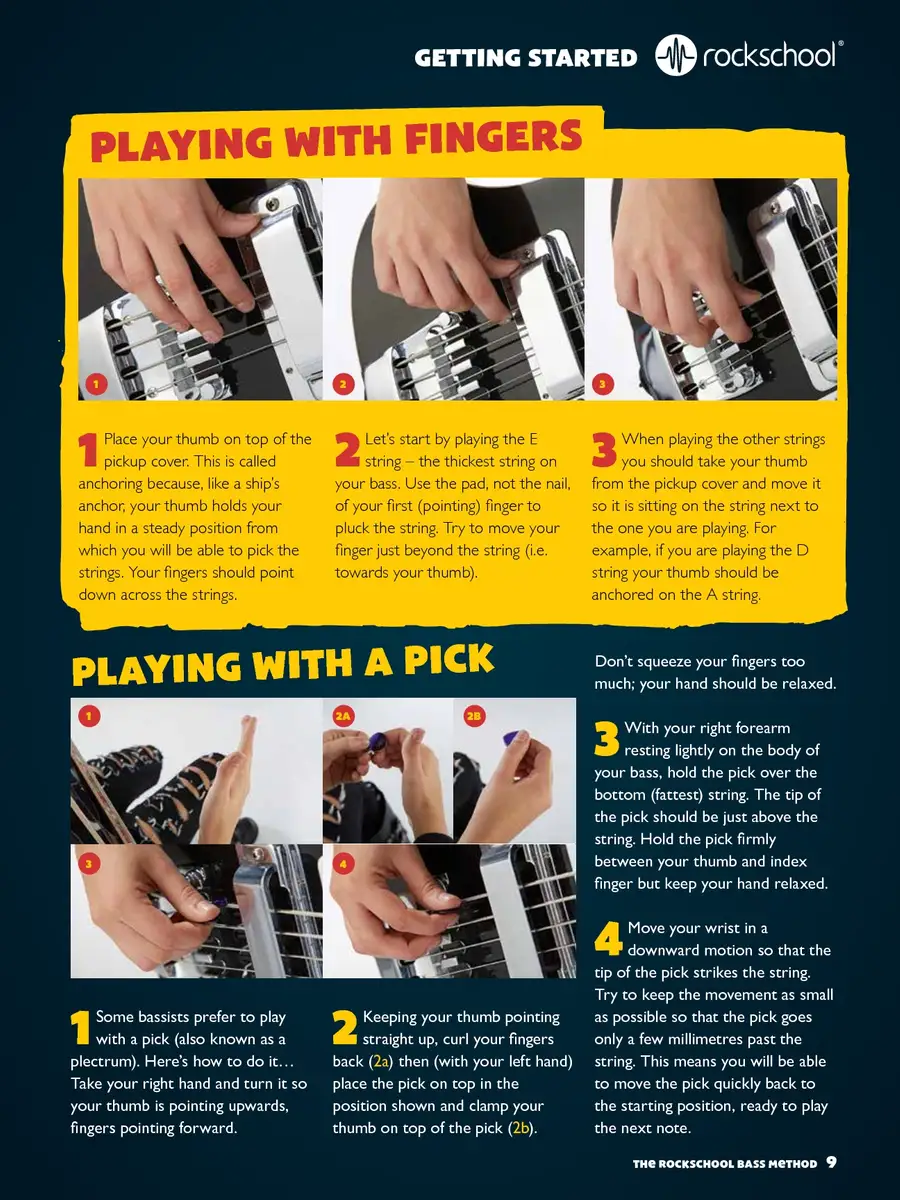 GETTING STARTED rockschool®

PLAYING WITH FINGERS

1

2

3

1 Place your thumb on top of the pickup cover. This is called anchoring because, like a ship's anchor, your thumb holds your hand in a steady position from which you will be able to pick the strings. Your fingers should point down across the strings.

2 Let's start by playing the E string – the thickest string on your bass. Use the pad, not the nail, of your first (pointing) finger to pluck the string. Try to move your finger just beyond the string (i.e. towards your thumb).

3 When playing the other strings you should take your thumb from the pickup cover and move it so it is sitting on the string next to the one you are playing. For example, if you are playing the D string your thumb should be anchored on the A string.

PLAYING WITH A PICK

1

2A

2B

3

4

1 Some bassists prefer to play with a pick (also known as a plectrum). Here's how to do it… Take your right hand and turn it so your thumb is pointing upwards, fingers pointing forward.

2 Keeping your thumb pointing straight up, curl your fingers back (2a) then (with your left hand) place the pick on top in the position shown and clamp your thumb on top of the pick (2b).

Don't squeeze your fingers too much; your hand should be relaxed.

3 With your right forearm resting lightly on the body of your bass, hold the pick over the bottom (fattest) string. The tip of the pick should be just above the string. Hold the pick firmly between your thumb and index finger but keep your hand relaxed.

4 Move your wrist in a downward motion so that the tip of the pick strikes the string. Try to keep the movement as small as possible so that the pick goes only a few millimetres past the string. This means you will be able to move the pick quickly back to the starting position, ready to play the next note.

THE ROCKSCHOOL BASS METHOD 9