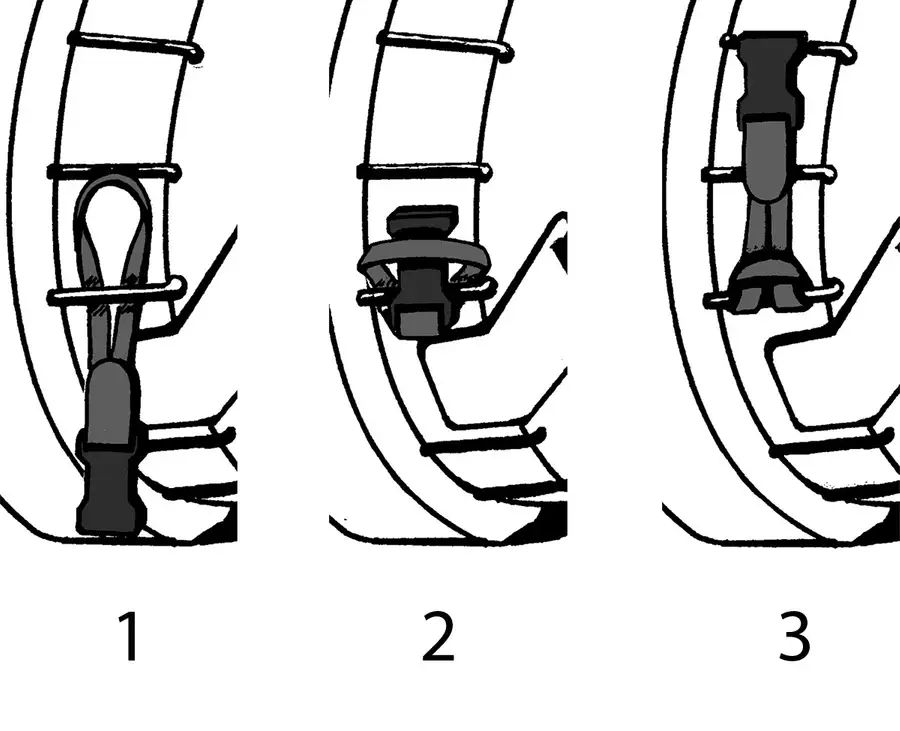 1

2

3