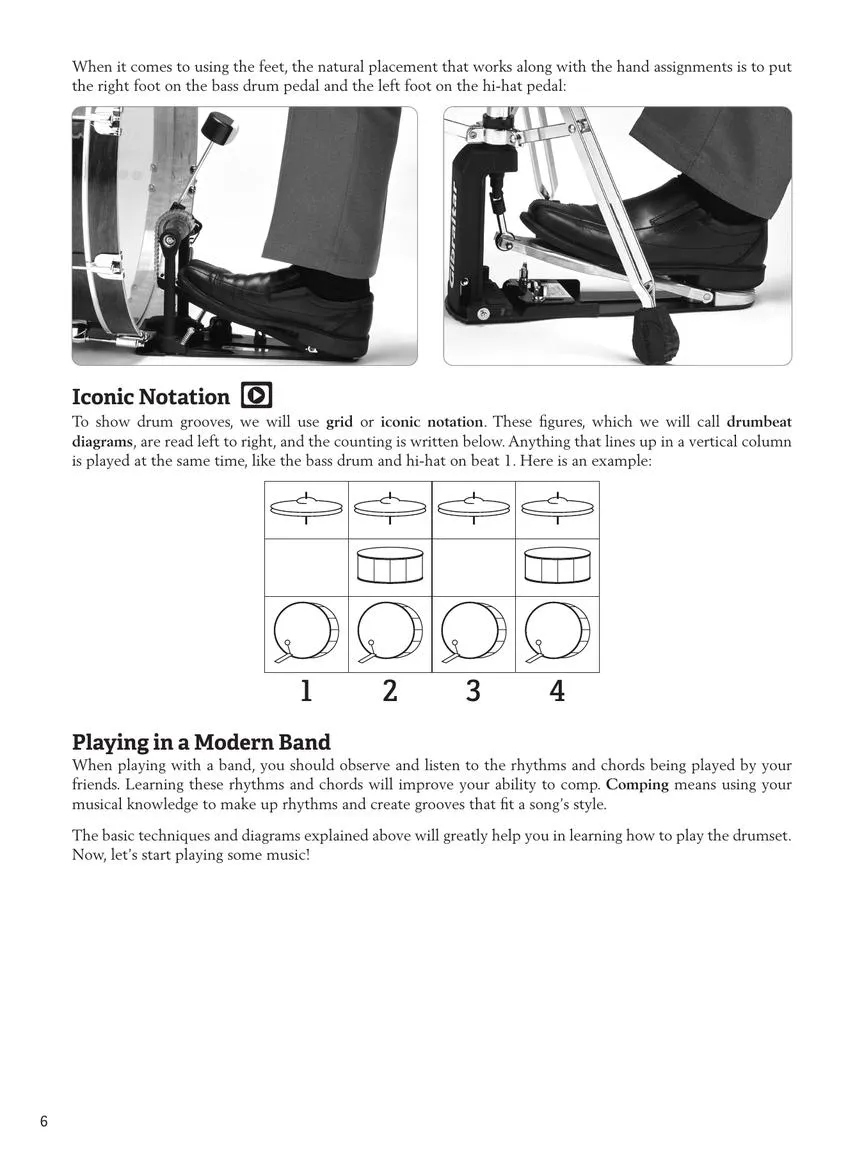 When it comes to using the feet, the natural placement that works along with the hand assignments is to put the right foot on the bass drum pedal and the left foot on the hi-hat pedal:

Gibraltar

Iconic Notation

To show drum grooves, we will use grid or iconic notation. These figures, which we will call drumbeat diagrams, are read left to right, and the counting is written below. Anything that lines up in a vertical column is played at the same time, like the bass drum and hi-hat on beat 1. Here is an example:

1 2 3 4

Playing in a Modern Band

When playing with a band, you should observe and listen to the rhythms and chords being played by your friends. Learning these rhythms and chords will improve your ability to comp. Comping means using your musical knowledge to make up rhythms and create grooves that fit a song's style.

The basic techniques and diagrams explained above will greatly help you in learning how to play the drumset. Now, let's start playing some music!

6