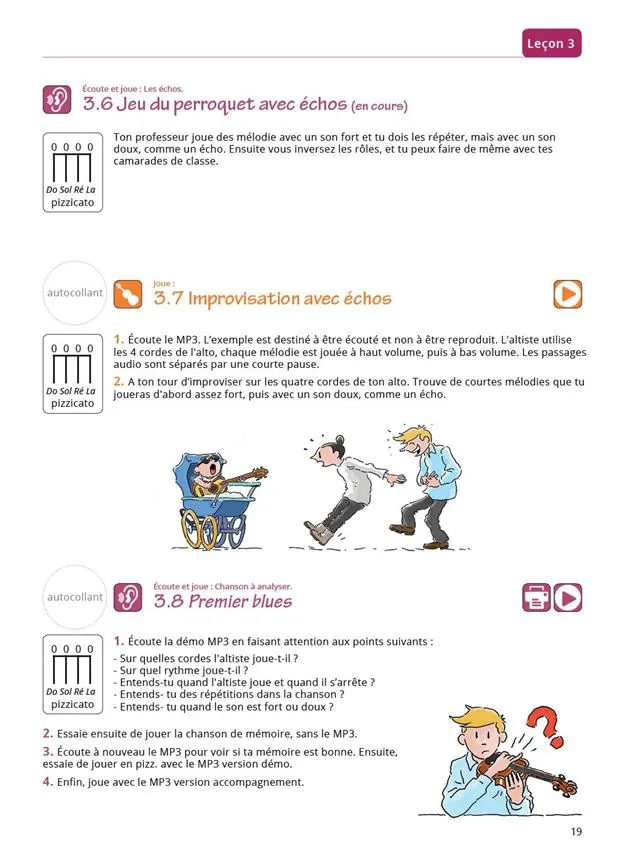 Leçon 3

Écoute et joue : Les échos.
3.6 Jeu du perroquet avec échos (en cours)

0 0 0 0
Do Sol Ré La
pizzicato

Ton professeur joue des mélodie avec un son fort et tu dois les répéter, mais avec un son doux, comme un écho. Ensuite vous inversez les rôles, et tu peux faire de même avec tes camarades de classe.

autocollant

Joue :
3.7 Improvisation avec échos

0 0 0 0
Do Sol Ré La
pizzicato

1. Écoute le MP3. L'exemple est destiné à être écouté et non à être reproduit. L'altiste utilise les 4 cordes de l'alto, chaque mélodie est jouée à haut volume, puis à bas volume. Les passages audio sont séparés par une courte pause.

2. A ton tour d'improviser sur les quatre cordes de ton alto. Trouve de courtes mélodies que tu joueras d'abord assez fort, puis avec un son doux, comme un écho.

autocollant

Écoute et joue : Chanson à analyser.
3.8 Premier blues

0 0 0 0
Do Sol Ré La
pizzicato

1. Écoute la démo MP3 en faisant attention aux points suivants :
- Sur quelles cordes l'altiste joue-t-il ?
- Sur quel rythme joue-t-il ?
- Entends-tu quand l'altiste joue et quand il s'arrête ?
- Entends- tu des répétitions dans la chanson ?
- Entends- tu quand le son est fort ou doux ?

2. Essaie ensuite de jouer la chanson de mémoire, sans le MP3.

3. Écoute à nouveau le MP3 pour voir si ta mémoire est bonne. Ensuite, essaie de jouer en pizz. avec le MP3 version démo.

4. Enfin, joue avec le MP3 version accompagnement.

19