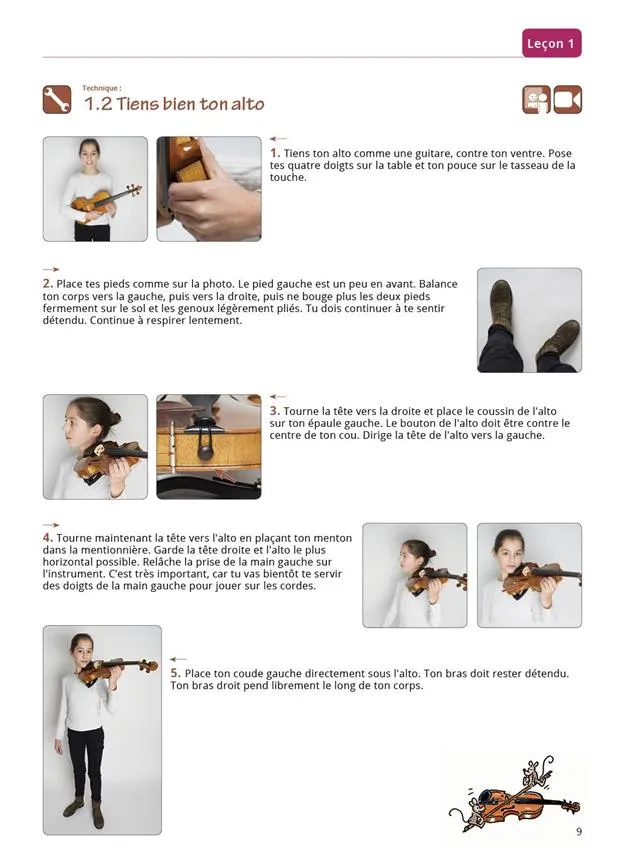 Leçon 1

Technique :
1.2 Tiens bien ton alto

1. Tiens ton alto comme une guitare, contre ton ventre. Pose tes quatre doigts sur la table et ton pouce sur le tasseau de la touche.

2. Place tes pieds comme sur la photo. Le pied gauche est un peu en avant. Balance ton corps vers la gauche, puis vers la droite, puis ne bouge plus les deux pieds fermement sur le sol et les genoux légèrement pliés. Tu dois continuer à te sentir détendu. Continue à respirer lentement.

3. Tourne la tête vers la droite et place le coussin de l'alto sur ton épaule gauche. Le bouton de l'alto doit être contre le centre de ton cou. Dirige la tête de l'alto vers la gauche.

4. Tourne maintenant la tête vers l'alto en plaçant ton menton dans la mentionnière. Garde la tête droite et l'alto le plus horizontal possible. Relâche la prise de la main gauche sur l'instrument. C'est très important, car tu vas bientôt te servir des doigts de la main gauche pour jouer sur les cordes.

5. Place ton coude gauche directement sous l'alto. Ton bras doit rester détendu. Ton bras droit pend librement le long de ton corps.

9