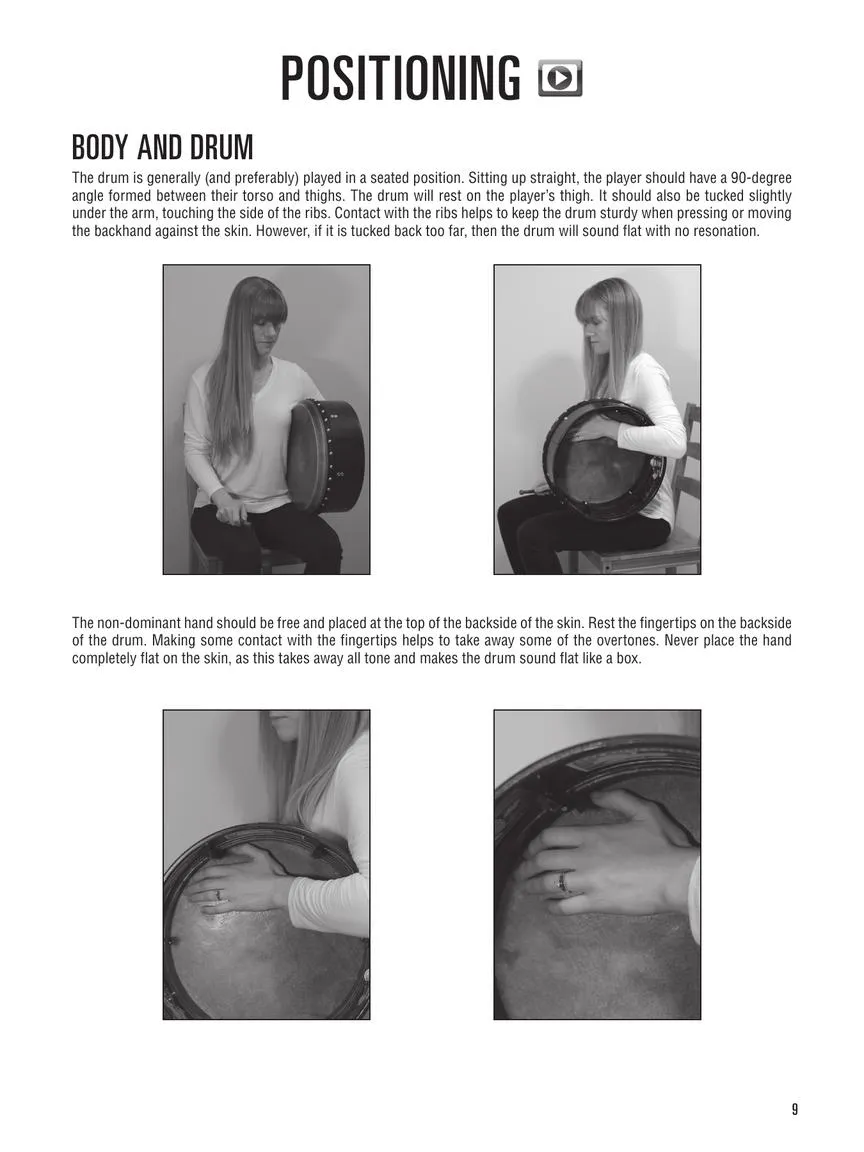 POSITIONING

BODY AND DRUM

The drum is generally (and preferably) played in a seated position. Sitting up straight, the player should have a 90-degree angle formed between their torso and thighs. The drum will rest on the player's thigh. It should also be tucked slightly under the arm, touching the side of the ribs. Contact with the ribs helps to keep the drum sturdy when pressing or moving the backhand against the skin. However, if it is tucked back too far, then the drum will sound flat with no resonation.

The non-dominant hand should be free and placed at the top of the backside of the skin. Rest the fingertips on the backside of the drum. Making some contact with the fingertips helps to take away some of the overtones. Never place the hand completely flat on the skin, as this takes away all tone and makes the drum sound flat like a box.

9