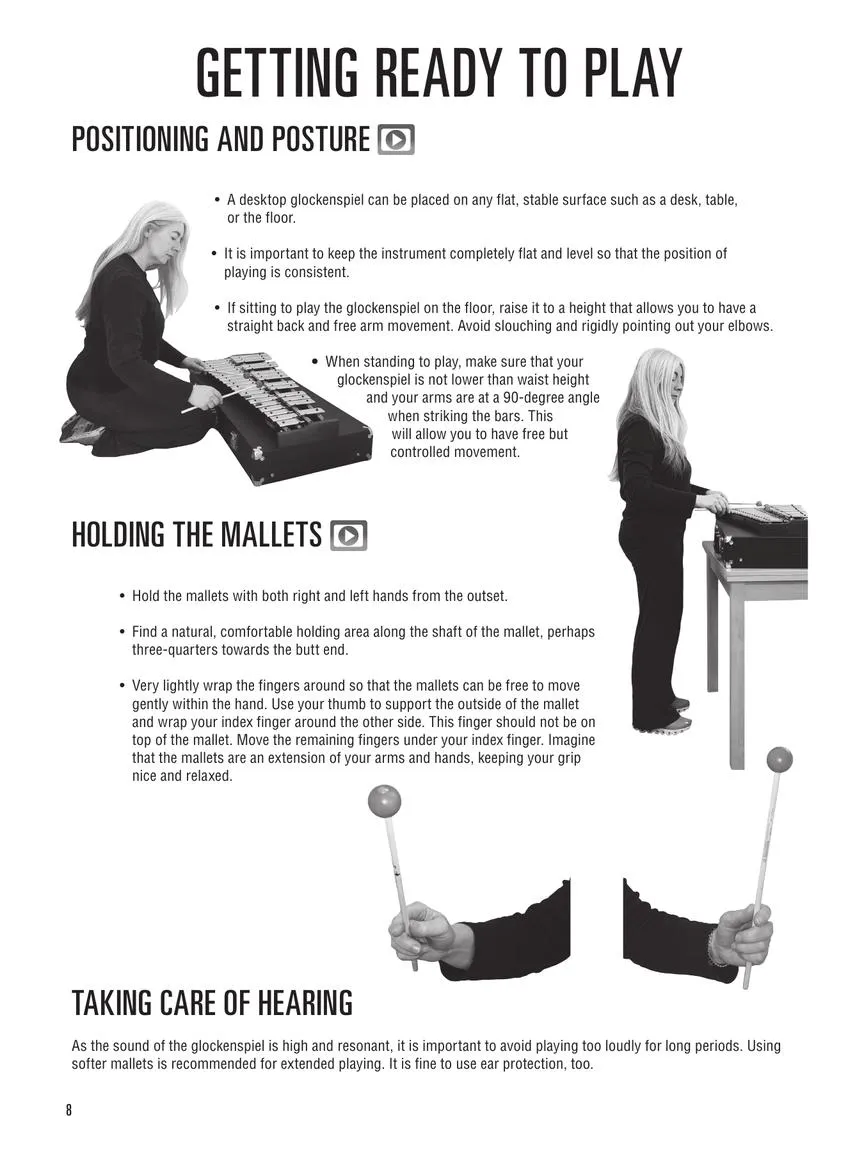 GETTING READY TO PLAY

POSITIONING AND POSTURE

• A desktop glockenspiel can be placed on any flat, stable surface such as a desk, table, or the floor.

• It is important to keep the instrument completely flat and level so that the position of playing is consistent.

• If sitting to play the glockenspiel on the floor, raise it to a height that allows you to have a straight back and free arm movement. Avoid slouching and rigidly pointing out your elbows.

• When standing to play, make sure that your glockenspiel is not lower than waist height and your arms are at a 90-degree angle when striking the bars. This will allow you to have free but controlled movement.

HOLDING THE MALLETS

• Hold the mallets with both right and left hands from the outset.

• Find a natural, comfortable holding area along the shaft of the mallet, perhaps three-quarters towards the butt end.

• Very lightly wrap the fingers around so that the mallets can be free to move gently within the hand. Use your thumb to support the outside of the mallet and wrap your index finger around the other side. This finger should not be on top of the mallet. Move the remaining fingers under your index finger. Imagine that the mallets are an extension of your arms and hands, keeping your grip nice and relaxed.

TAKING CARE OF HEARING

As the sound of the glockenspiel is high and resonant, it is important to avoid playing too loudly for long periods. Using softer mallets is recommended for extended playing. It is fine to use ear protection, too.

8