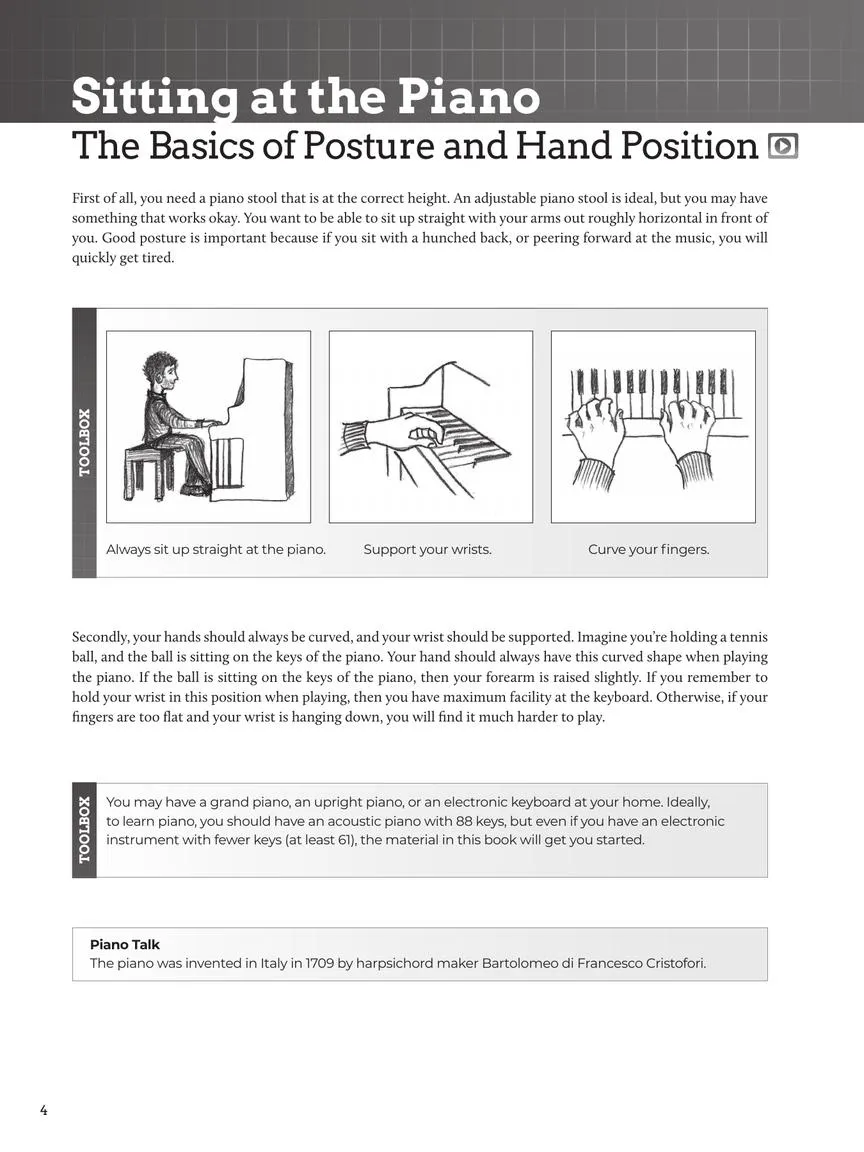 Sitting at the Piano
The Basics of Posture and Hand Position

First of all, you need a piano stool that is at the correct height. An adjustable piano stool is ideal, but you may have something that works okay. You want to be able to sit up straight with your arms out roughly horizontal in front of you. Good posture is important because if you sit with a hunched back, or peering forward at the music, you will quickly get tired.

TOOLBOX

Always sit up straight at the piano.

Support your wrists.

Curve your fingers.

Secondly, your hands should always be curved, and your wrist should be supported. Imagine you're holding a tennis ball, and the ball is sitting on the keys of the piano. Your hand should always have this curved shape when playing the piano. If the ball is sitting on the keys of the piano, then your forearm is raised slightly. If you remember to hold your wrist in this position when playing, then you have maximum facility at the keyboard. Otherwise, if your fingers are too flat and your wrist is hanging down, you will find it much harder to play.

TOOLBOX

You may have a grand piano, an upright piano, or an electronic keyboard at your home. Ideally, to learn piano, you should have an acoustic piano with 88 keys, but even if you have an electronic instrument with fewer keys (at least 61), the material in this book will get you started.

Piano Talk
The piano was invented in Italy in 1709 by harpsichord maker Bartolomeo di Francesco Cristofori.

4