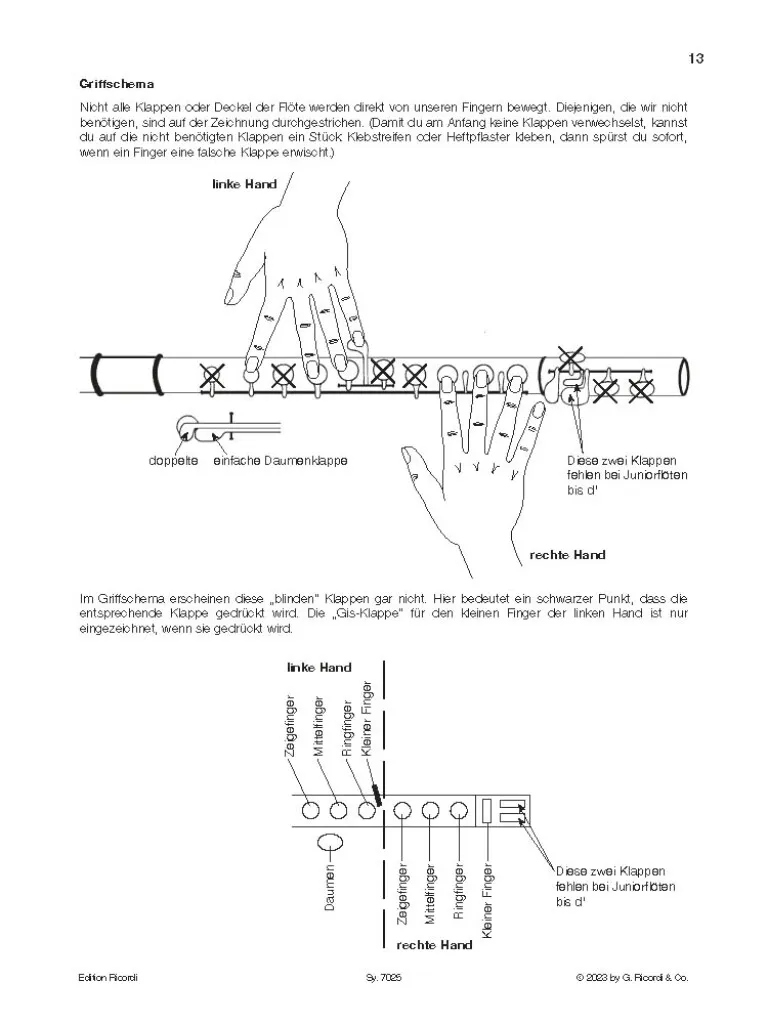 13

Griffschema

Nicht alle Klappen oder Deckel der Flöte werden direkt von unseren Fingern bewegt. Diejenigen, die wir nicht benötigen, sind auf der Zeichnung durchgestrichen. (Damit du am Anfang keine Klappen verwechselst, kannst du auf die nicht benötigten Klappen ein Stück Klebstreifen oder Heftpflaster kleben, dann spürst du sofort, wenn ein Finger eine falsche Klappe erwischt.)

linke Hand

doppelte einfache Daumenklappe

Diese zwei Klappen fehlen bei Juniorflöten bis d'

rechte Hand

Im Griffschema erscheinen diese „blinden" Klappen gar nicht. Hier bedeutet ein schwarzer Punkt, dass die entsprechende Klappe gedrückt wird. Die „Gis-Klappe" für den kleinen Finger der linken Hand ist nur eingezeichnet, wenn sie gedrückt wird.

linke Hand

Zeigefinger
Mittelfinger
Ringfinger
Kleiner Finger

Daumen

Zeigefinger
Mittelfinger
Ringfinger
Kleiner Finger

Diese zwei Klappen fehlen bei Juniorflöten bis d'

rechte Hand

Edition Ricordi Sy. 7025 © 2023 by G. Ricordi & Co.