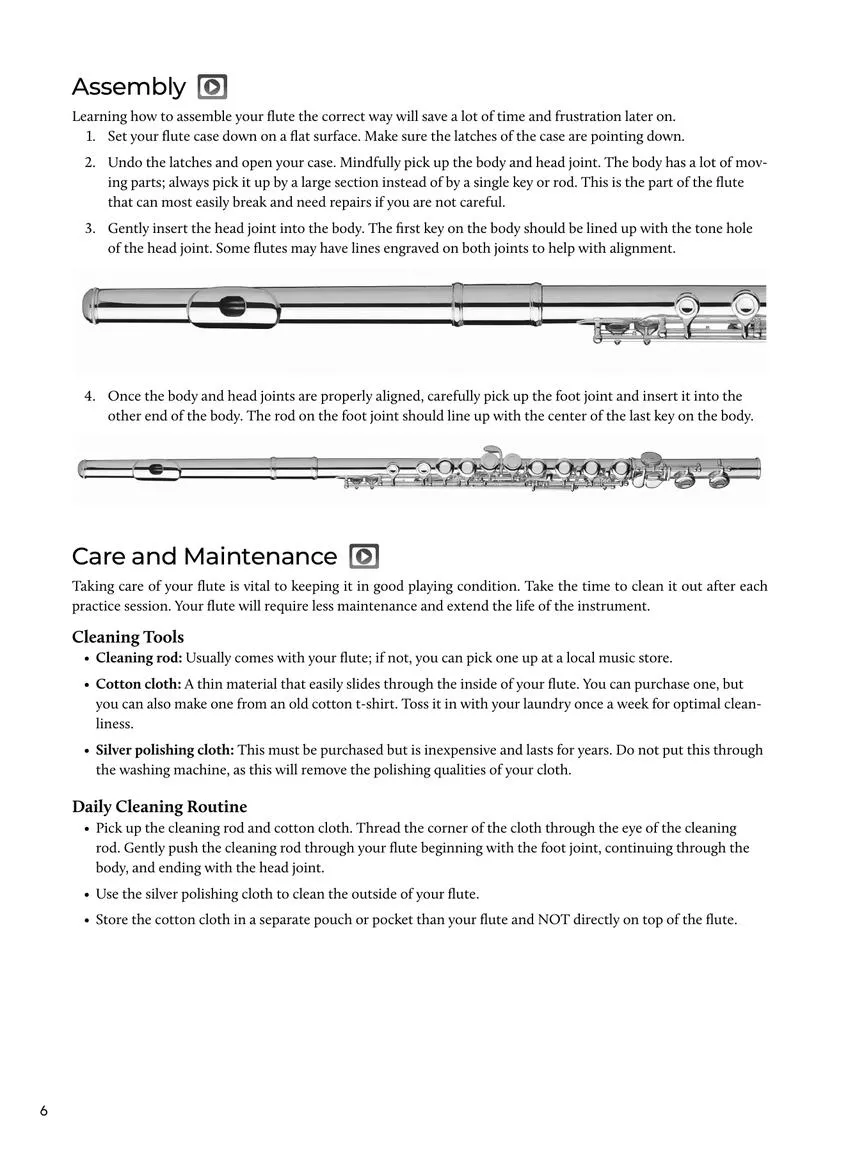 Assembly

Learning how to assemble your flute the correct way will save a lot of time and frustration later on.
1. Set your flute case down on a flat surface. Make sure the latches of the case are pointing down.
2. Undo the latches and open your case. Mindfully pick up the body and head joint. The body has a lot of moving parts; always pick it up by a large section instead of by a single key or rod. This is the part of the flute that can most easily break and need repairs if you are not careful.
3. Gently insert the head joint into the body. The first key on the body should be lined up with the tone hole of the head joint. Some flutes may have lines engraved on both joints to help with alignment.

4. Once the body and head joints are properly aligned, carefully pick up the foot joint and insert it into the other end of the body. The rod on the foot joint should line up with the center of the last key on the body.

Care and Maintenance

Taking care of your flute is vital to keeping it in good playing condition. Take the time to clean it out after each practice session. Your flute will require less maintenance and extend the life of the instrument.

Cleaning Tools
• Cleaning rod: Usually comes with your flute; if not, you can pick one up at a local music store.
• Cotton cloth: A thin material that easily slides through the inside of your flute. You can purchase one, but you can also make one from an old cotton t-shirt. Toss it in with your laundry once a week for optimal cleanliness.
• Silver polishing cloth: This must be purchased but is inexpensive and lasts for years. Do not put this through the washing machine, as this will remove the polishing qualities of your cloth.

Daily Cleaning Routine
• Pick up the cleaning rod and cotton cloth. Thread the corner of the cloth through the eye of the cleaning rod. Gently push the cleaning rod through your flute beginning with the foot joint, continuing through the body, and ending with the head joint.
• Use the silver polishing cloth to clean the outside of your flute.
• Store the cotton cloth in a separate pouch or pocket than your flute and NOT directly on top of the flute.

6