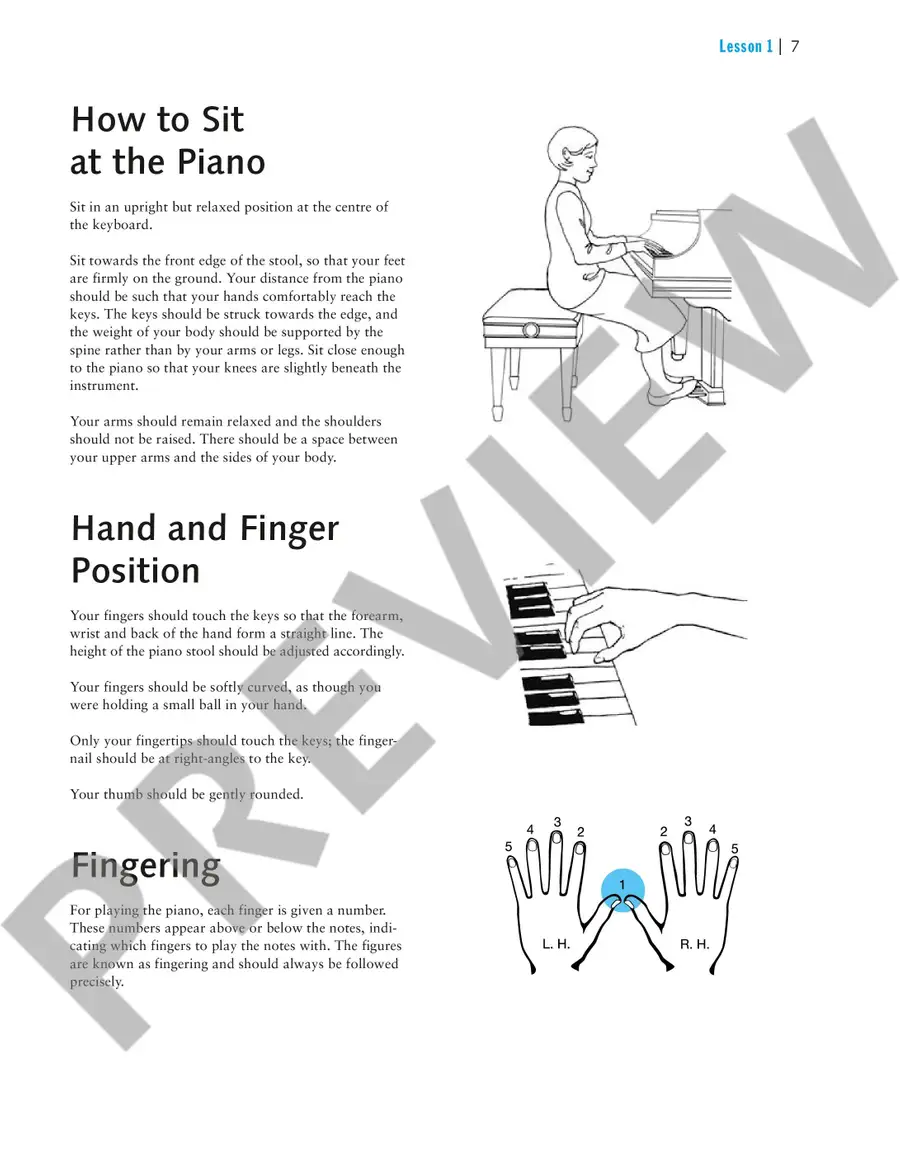 Lesson 1 | 7

How to Sit at the Piano

Sit in an upright but relaxed position at the centre of the keyboard.

Sit towards the front edge of the stool, so that your feet are firmly on the ground. Your distance from the piano should be such that your hands comfortably reach the keys. The keys should be struck towards the edge, and the weight of your body should be supported by the spine rather than by your arms or legs. Sit close enough to the piano so that your knees are slightly beneath the instrument.

Your arms should remain relaxed and the shoulders should not be raised. There should be a space between your upper arms and the sides of your body.

Hand and Finger Position

Your fingers should touch the keys so that the forearm, wrist and back of the hand form a straight line. The height of the piano stool should be adjusted accordingly.

Your fingers should be softly curved, as though you were holding a small ball in your hand.

Only your fingertips should touch the keys; the fingernail should be at right-angles to the key.

Your thumb should be gently rounded.

Fingering

For playing the piano, each finger is given a number. These numbers appear above or below the notes, indicating which fingers to play the notes with. The figures are known as fingering and should always be followed precisely.

5 4 3 2 1 2 3 4 5

L. H. R. H.

PREVIEW